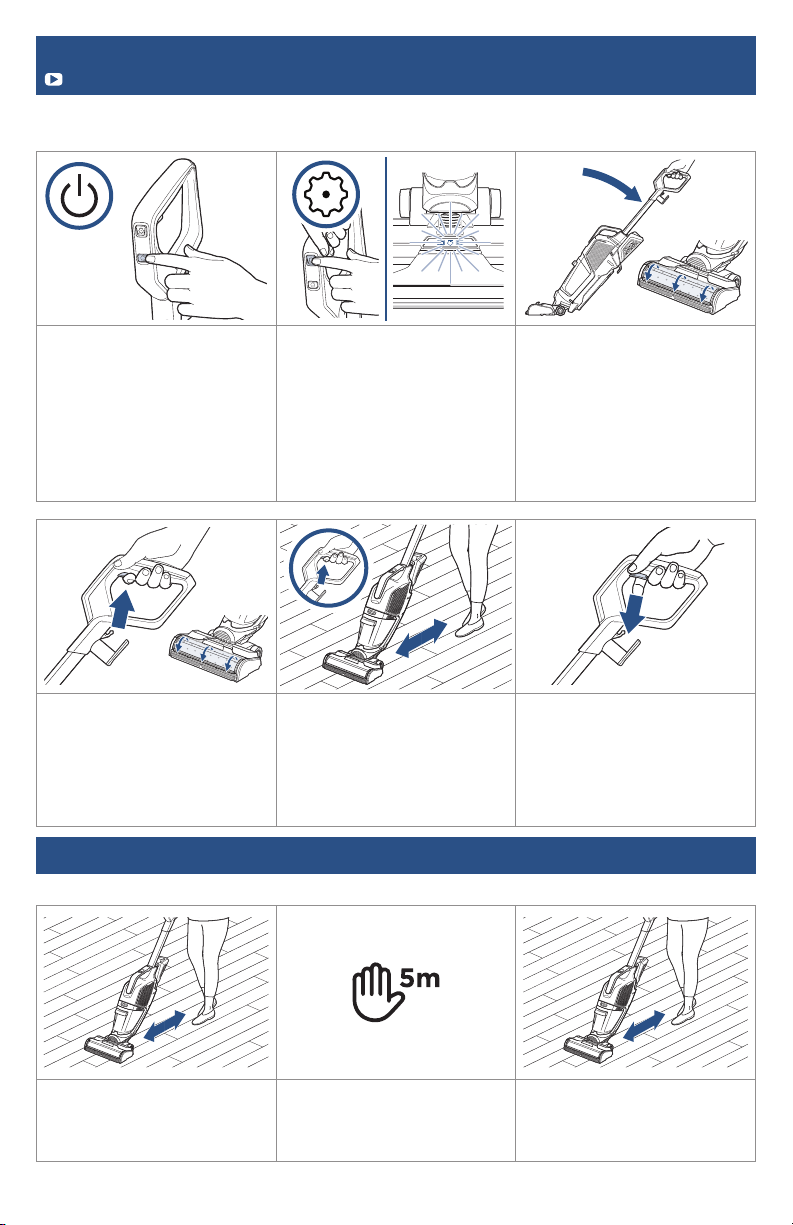 5m