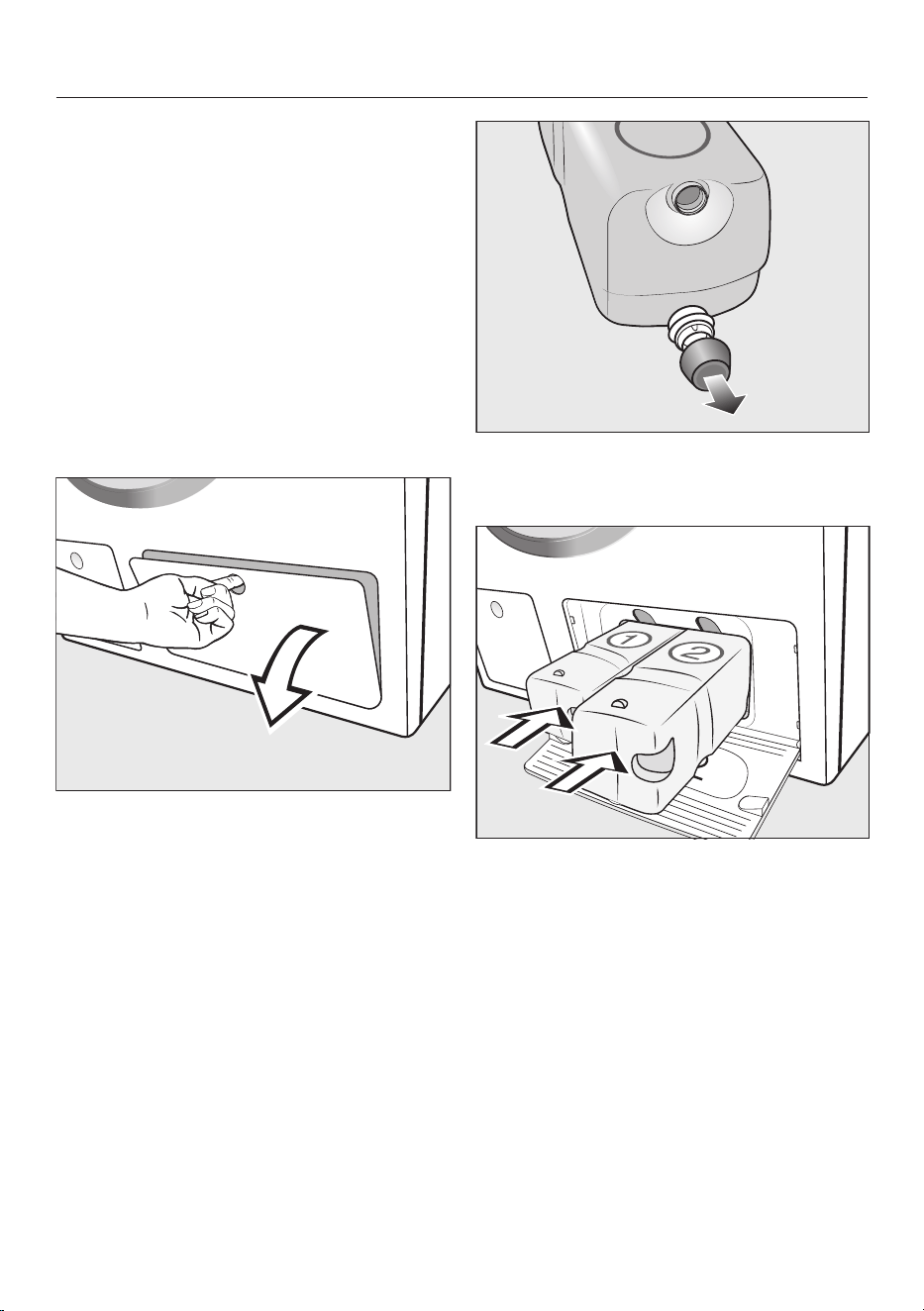 1

2