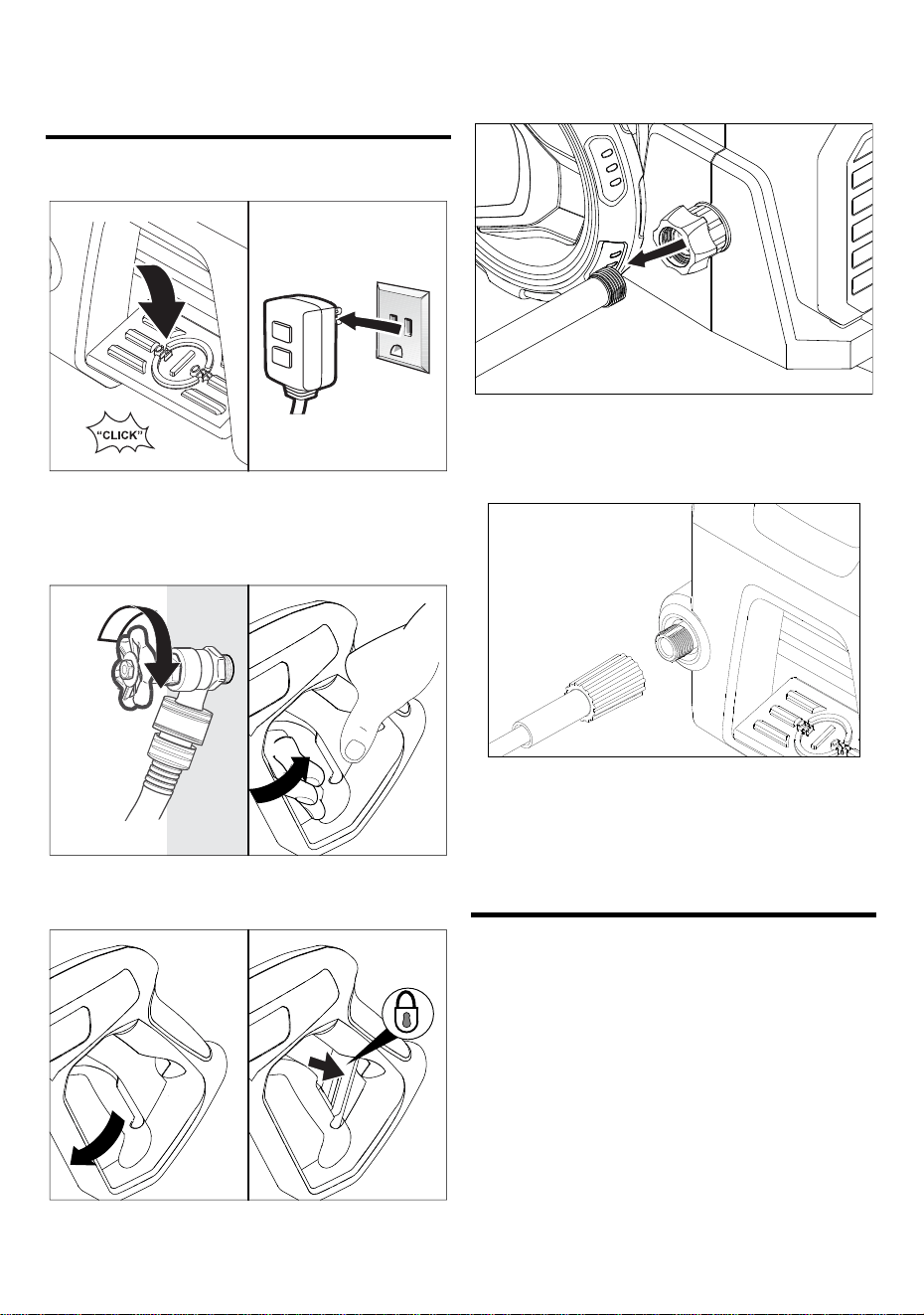 "CLICK"