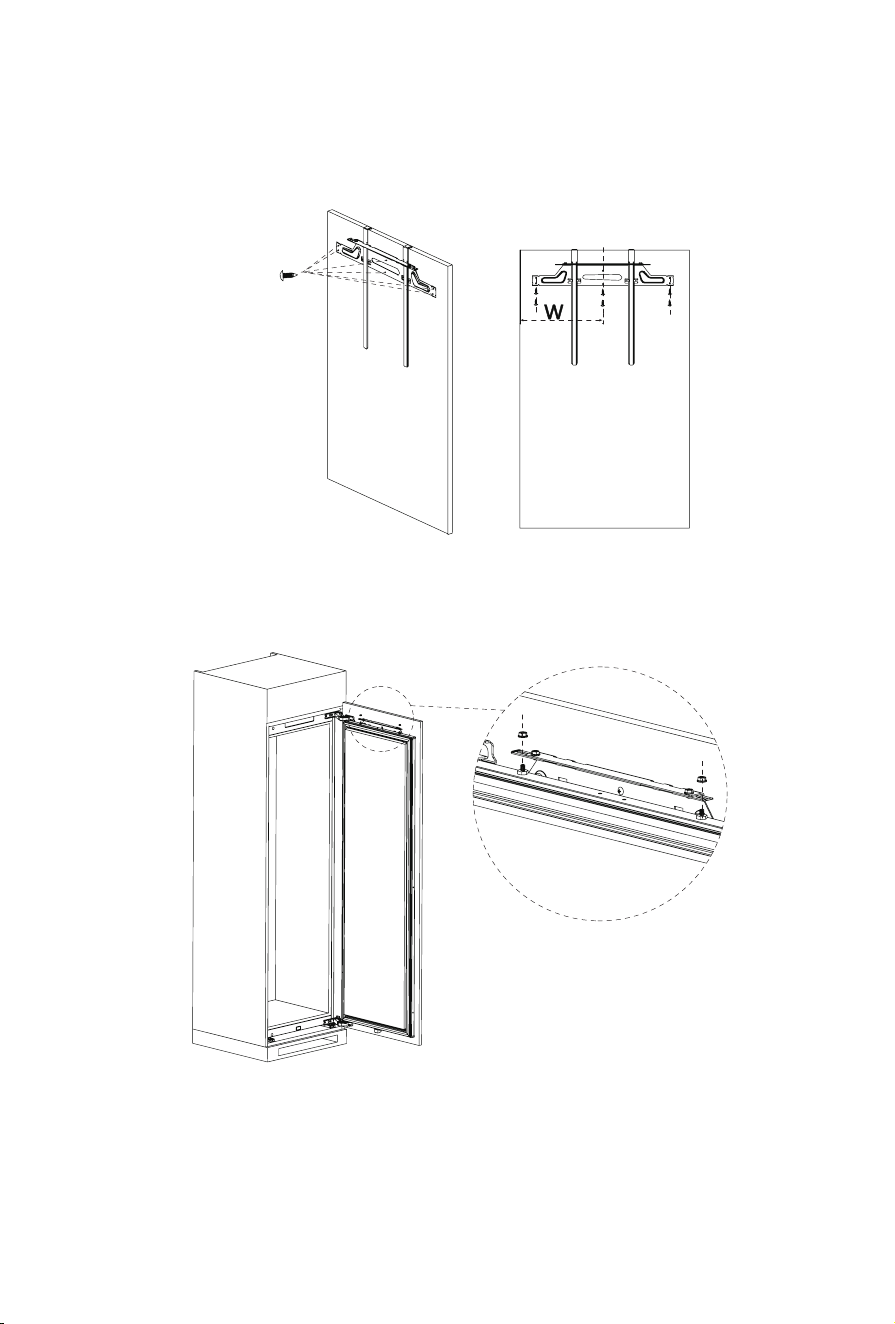 W