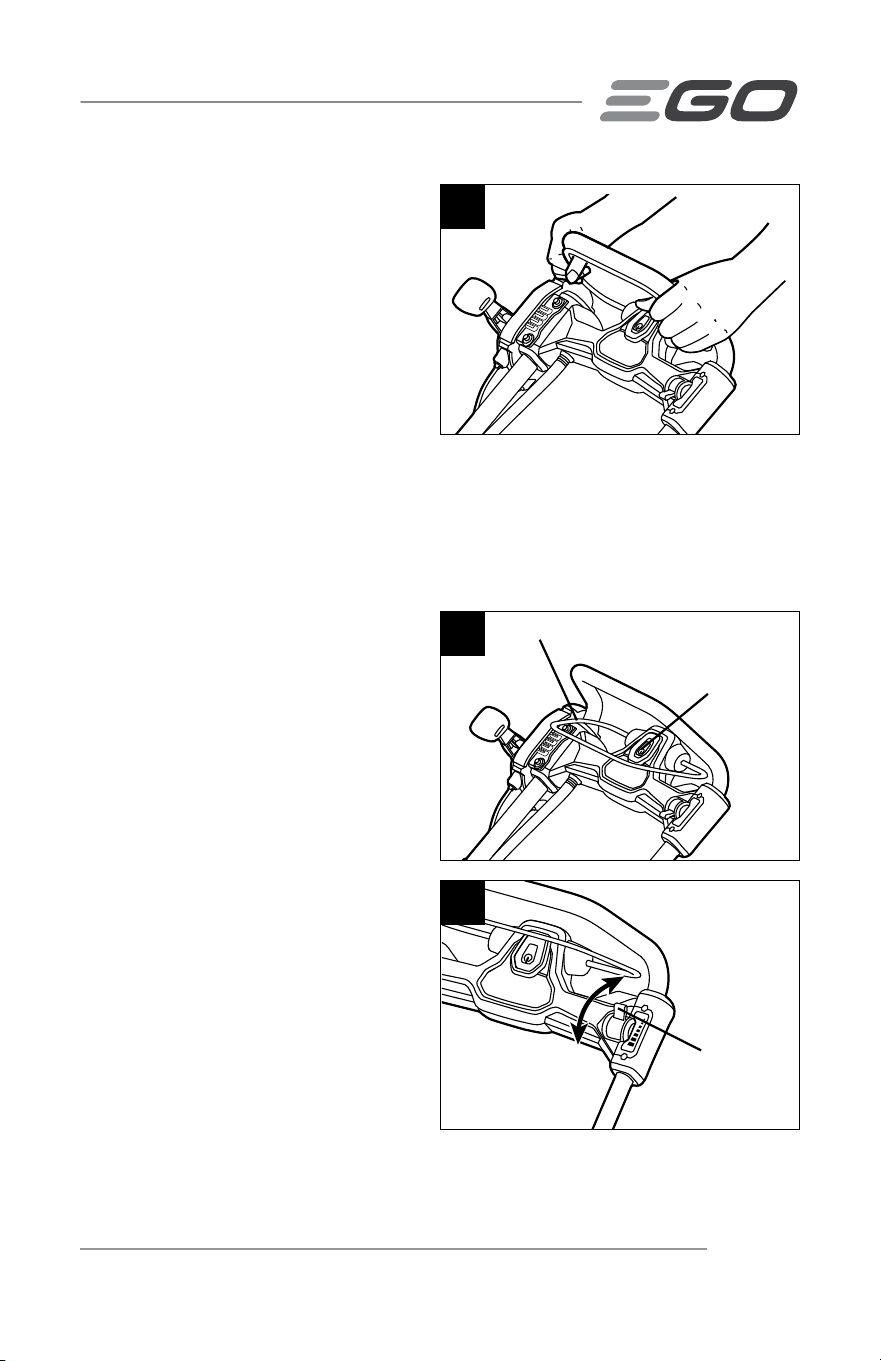 EGO