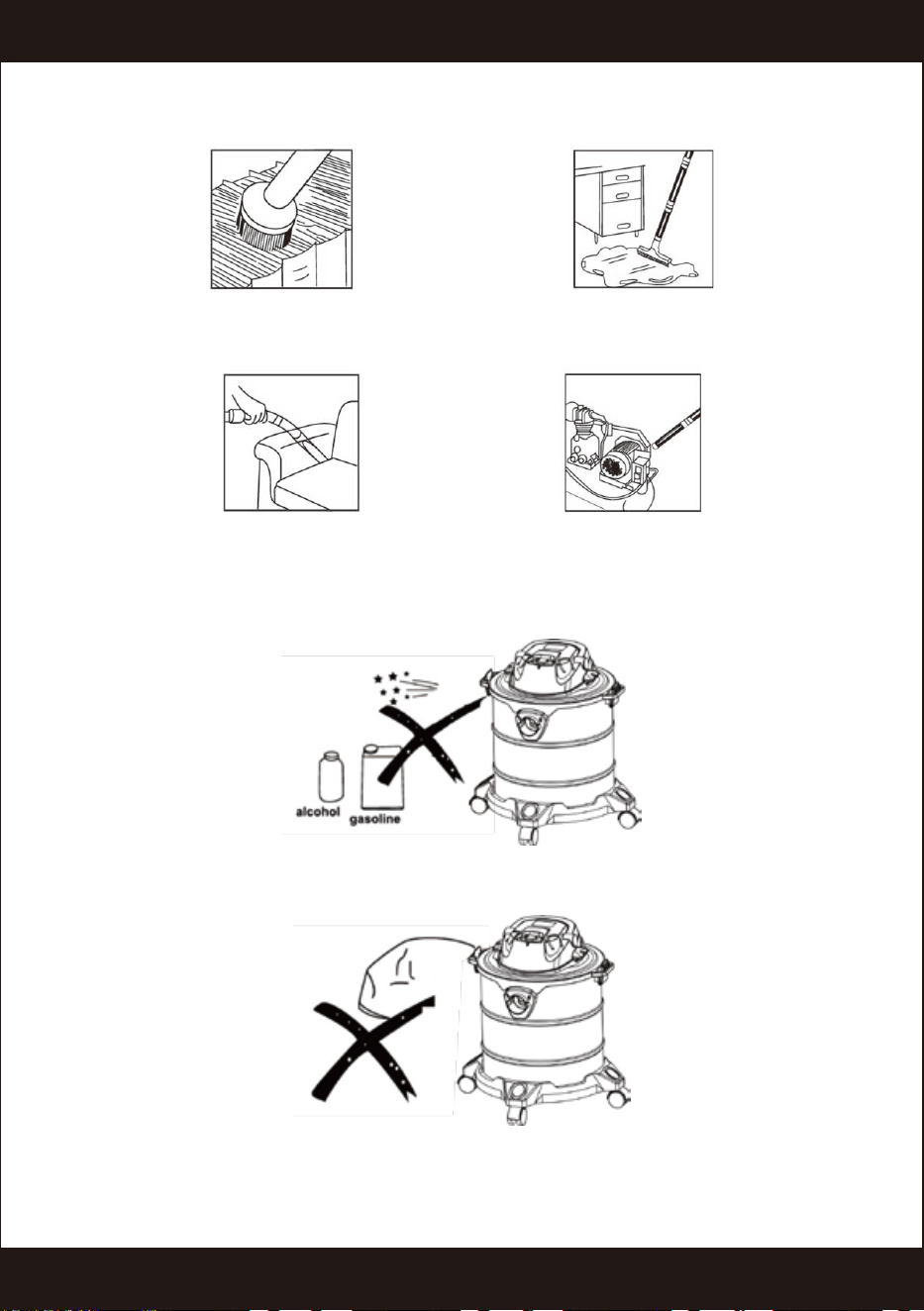 alcohol
gasoline