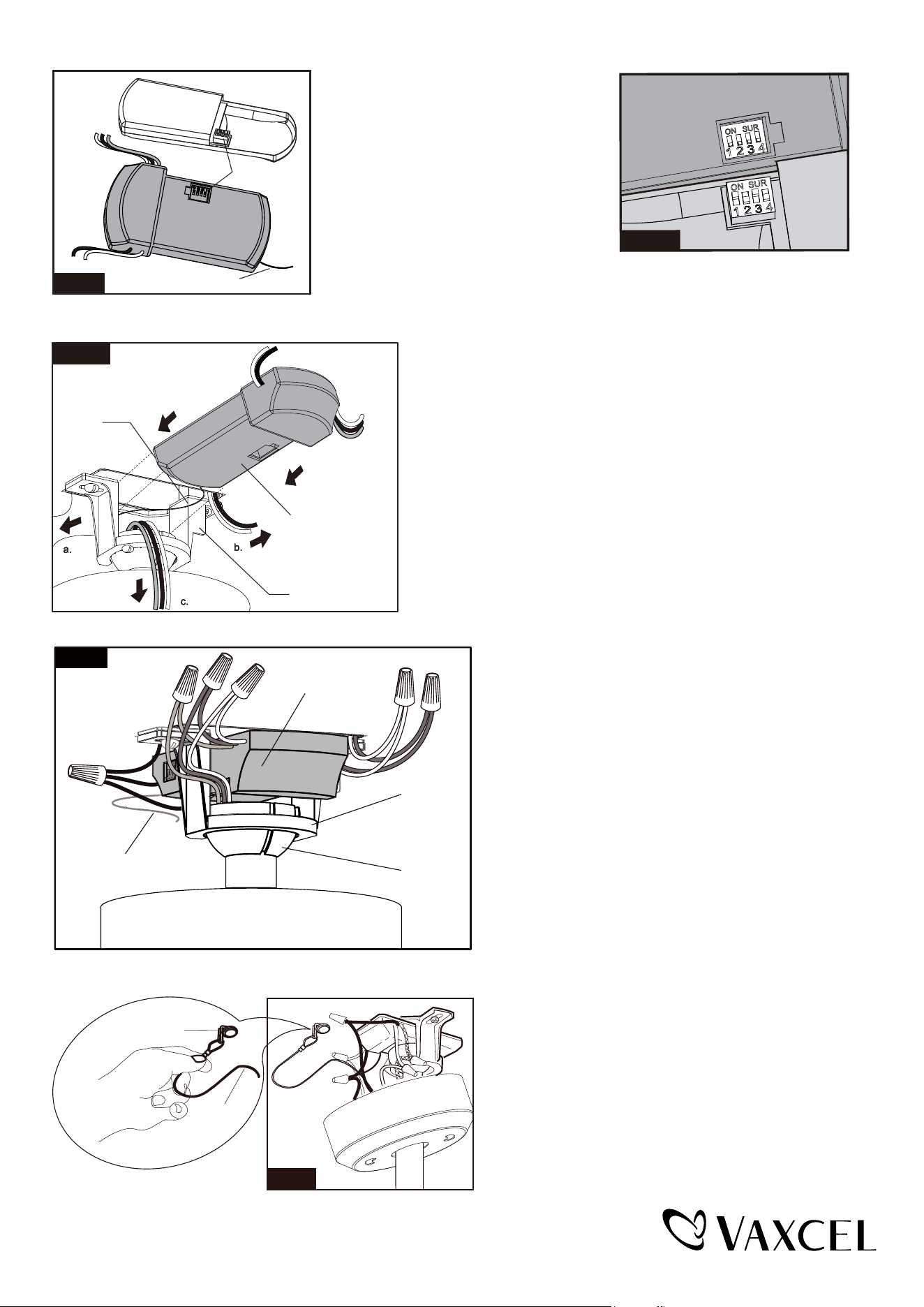 ON SUR
1 2 3 4
ON SUR
1 2 3 4

a.
b.
c.

VAXCEL