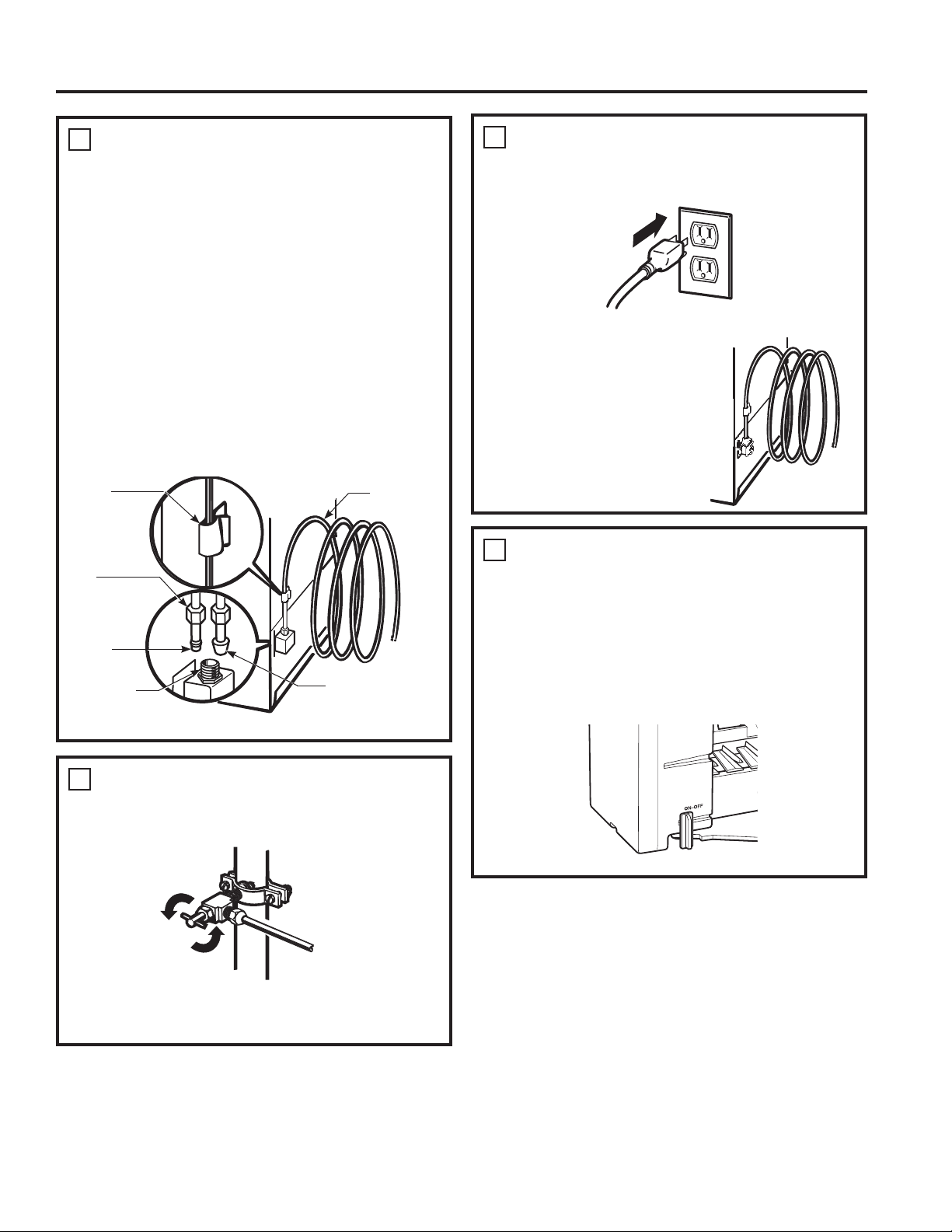 ON-OFF