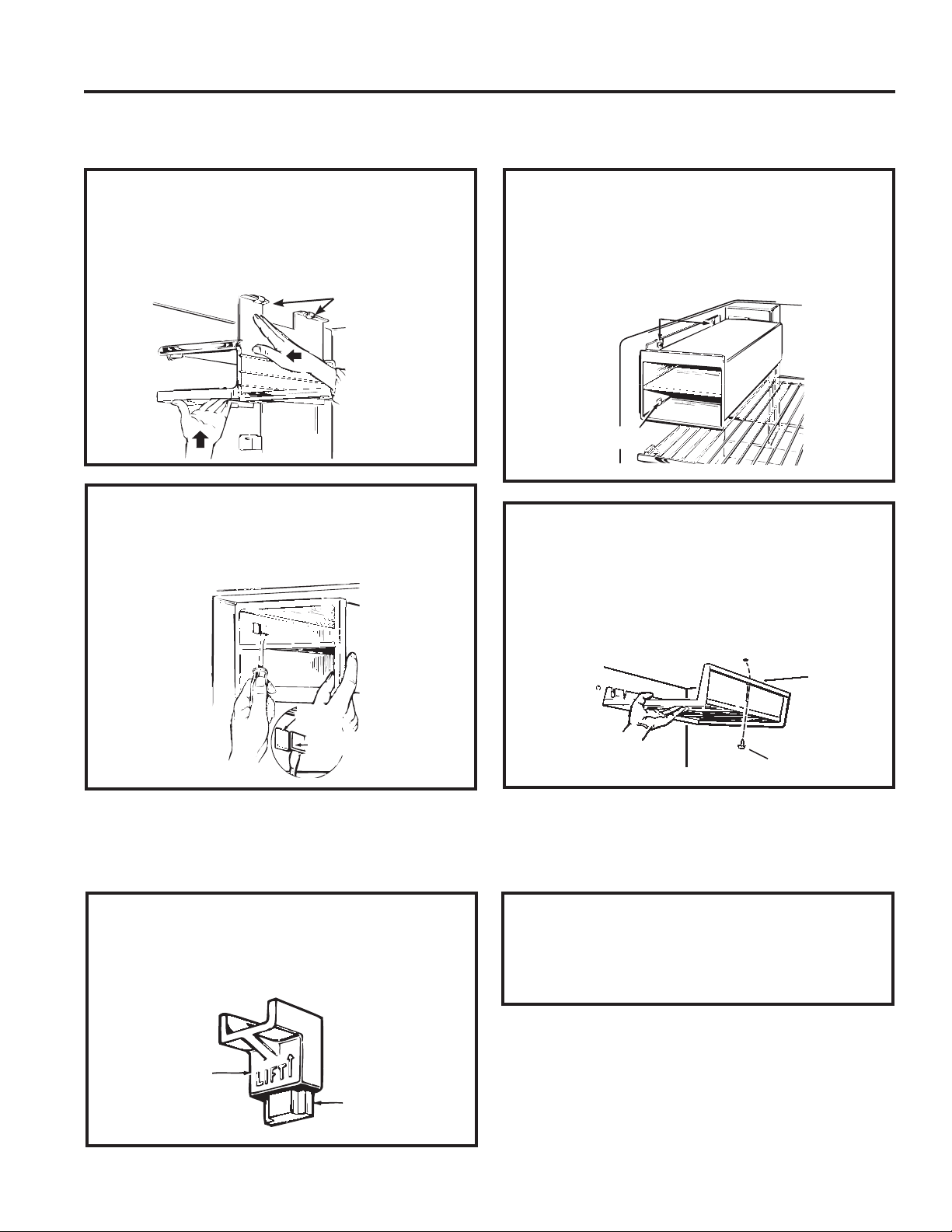 LIFT