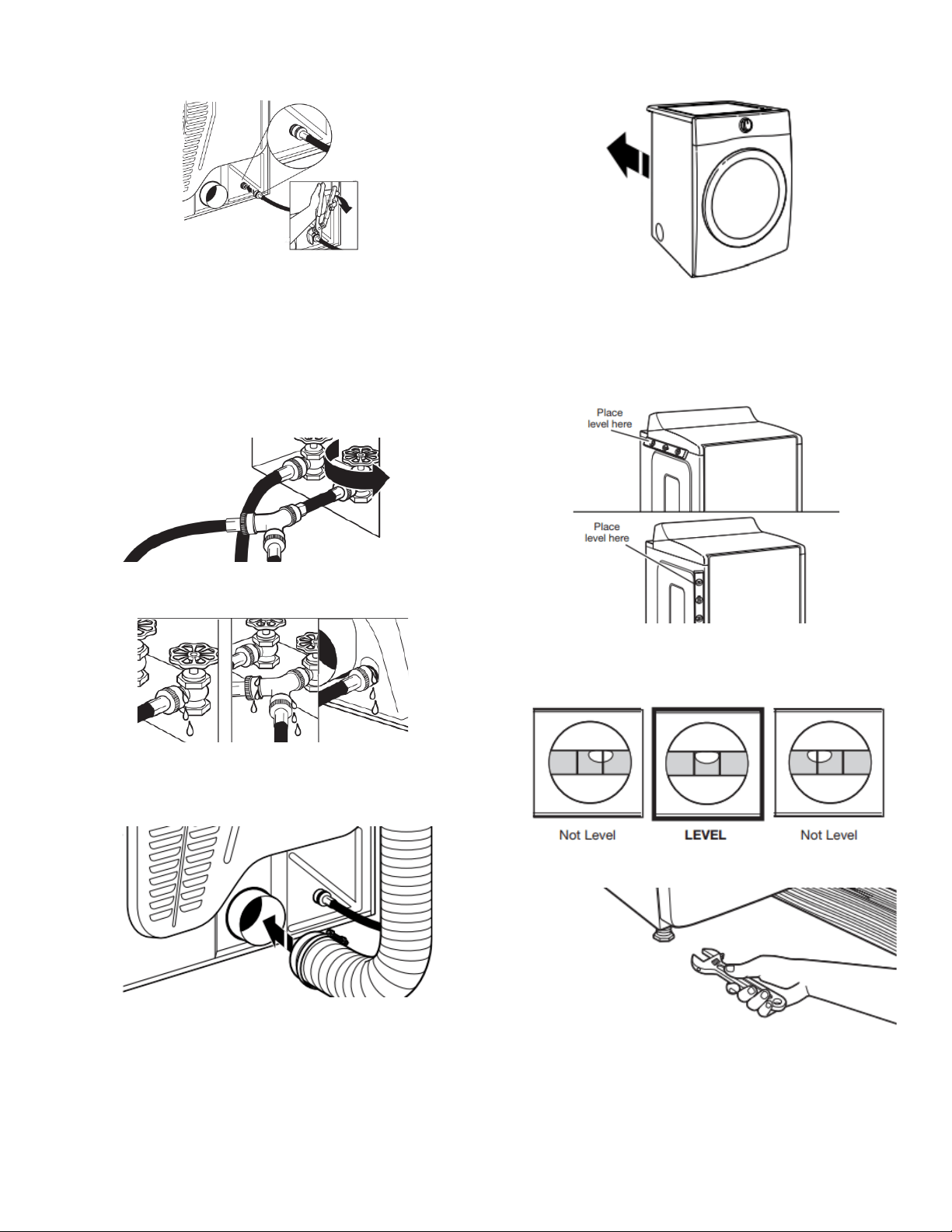 Place level here

Place level here

Not Level

LEVEL

Not Level