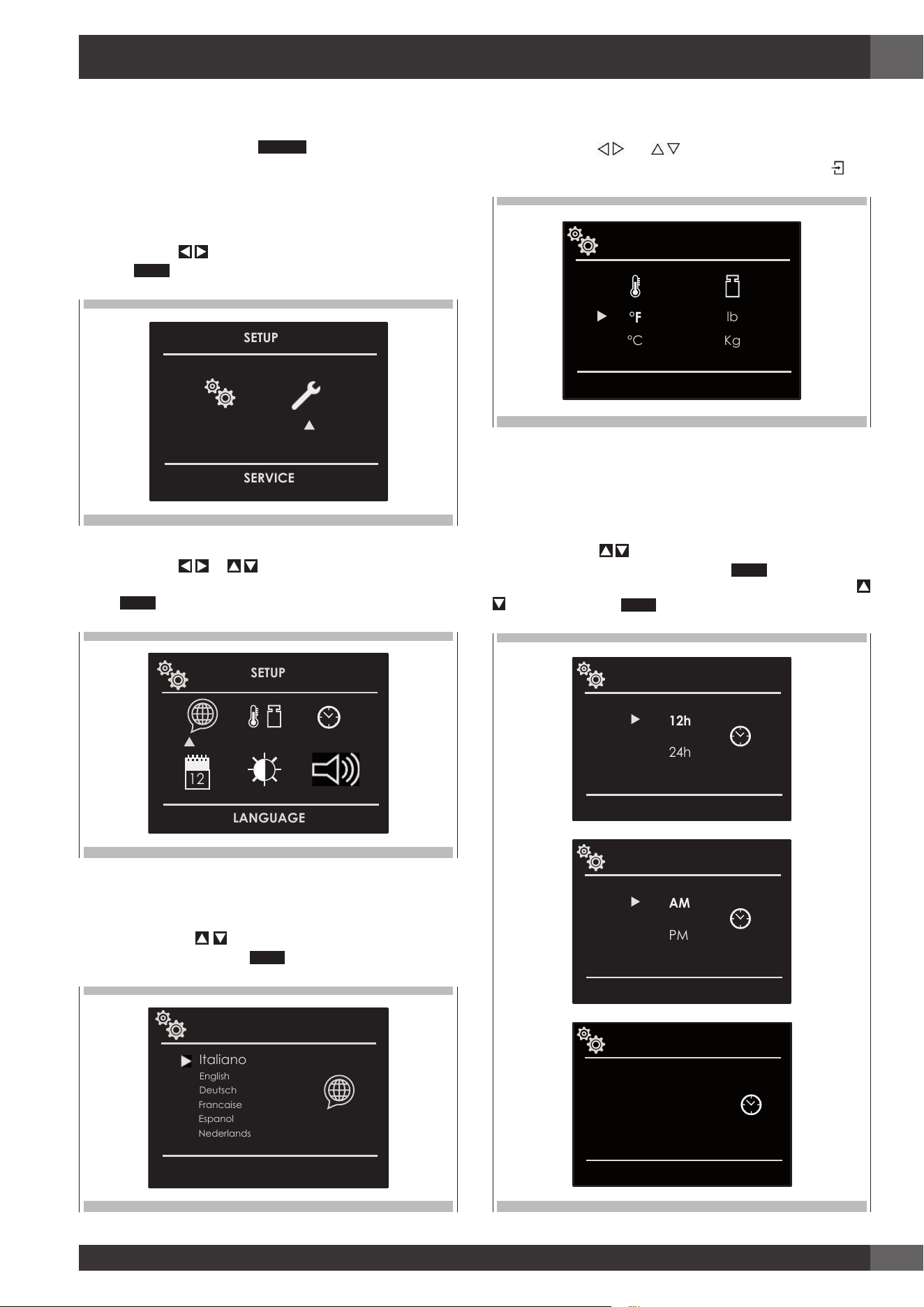 SETUP

SERVICE

SETUP

12

LANGUAGE

Italiano
English
Deutsch
Francaise
Espanol
Nederlands

°F
°C
lb
Kg

12h
24h

AM
PM