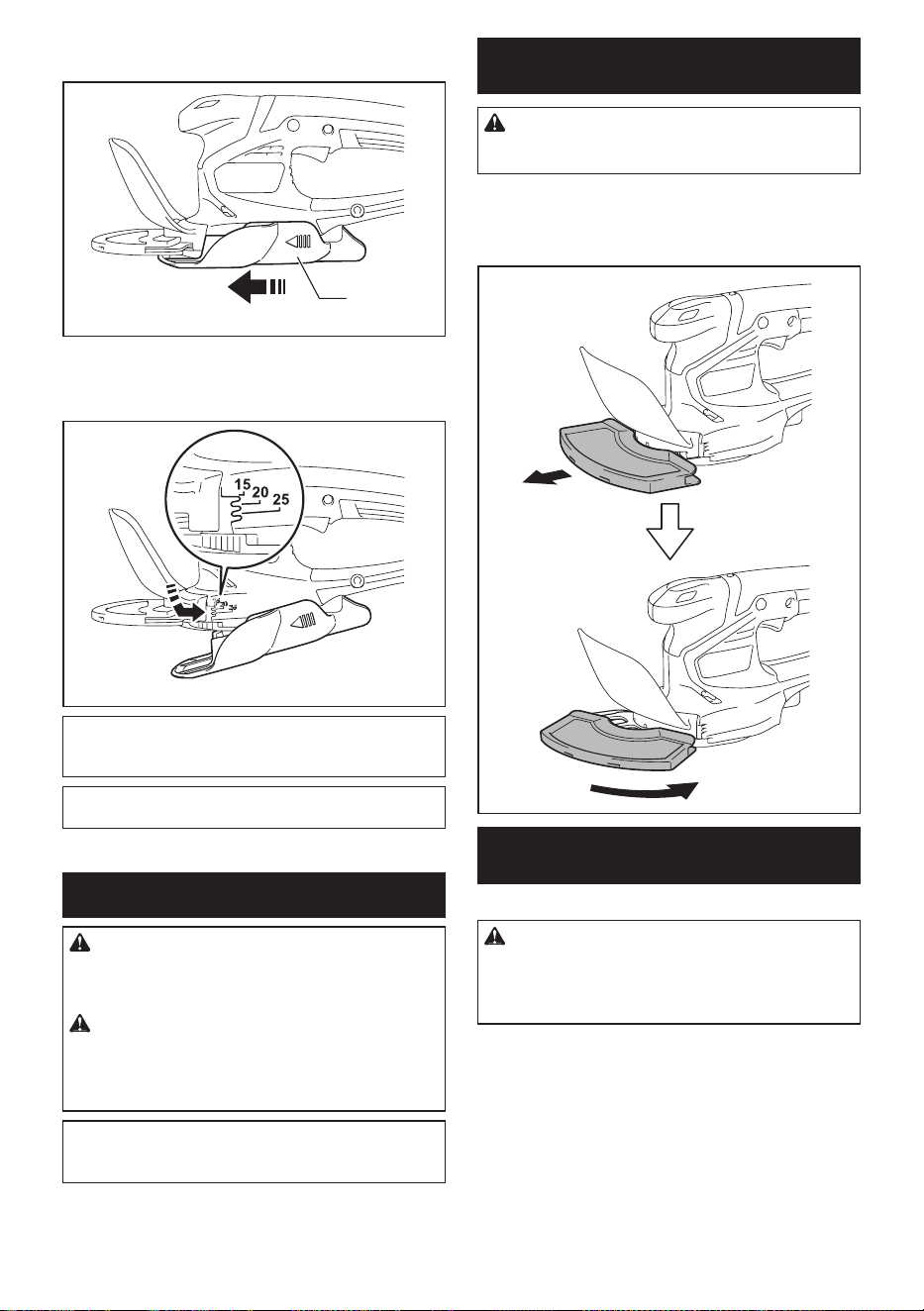 15
20
25