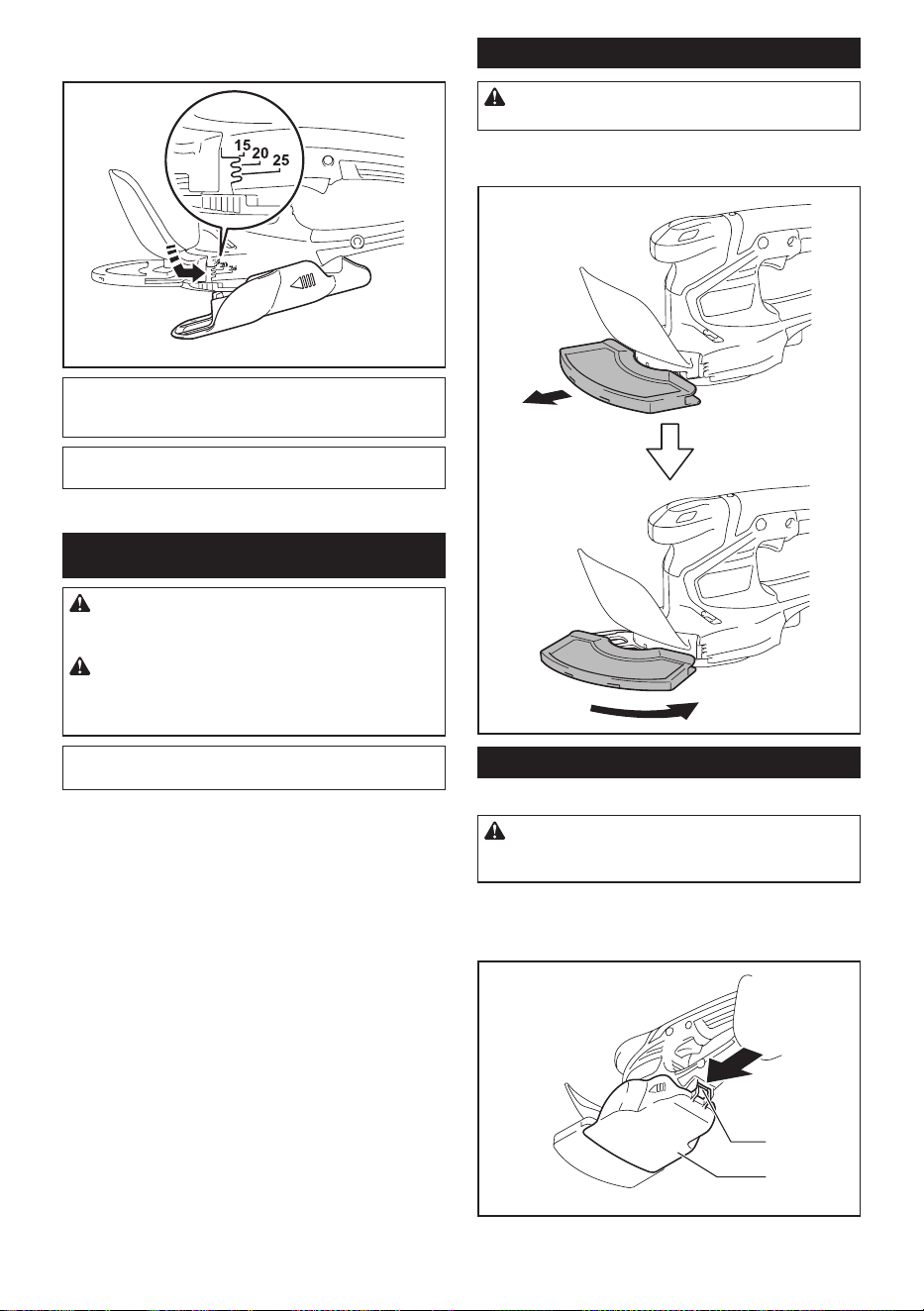 15
20
25