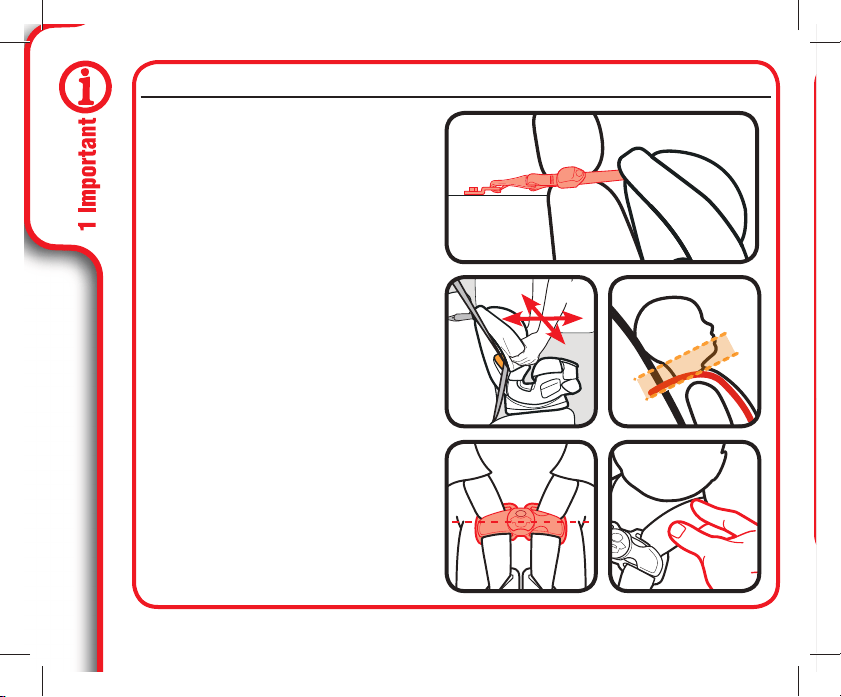 1 Important