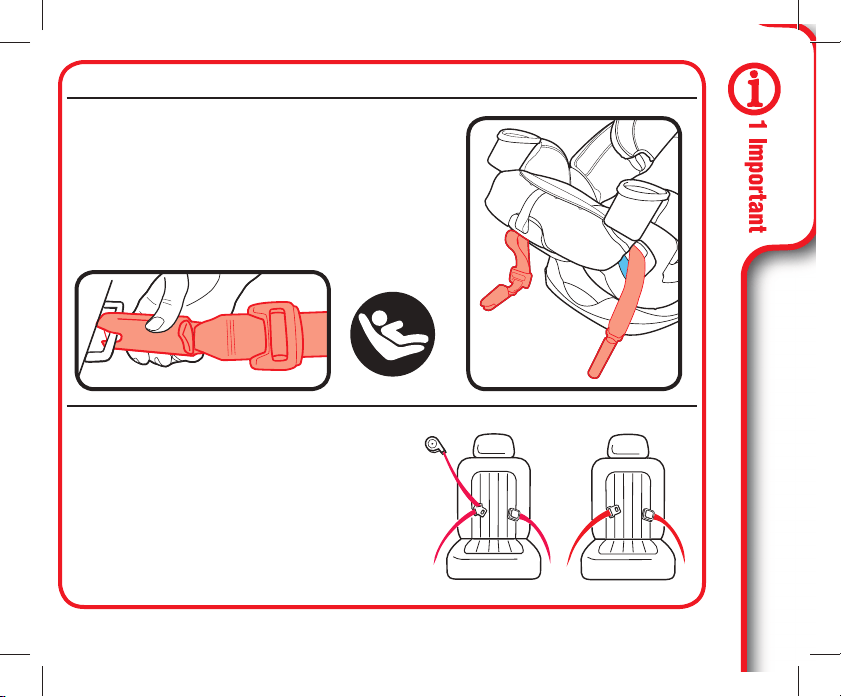 1 Important