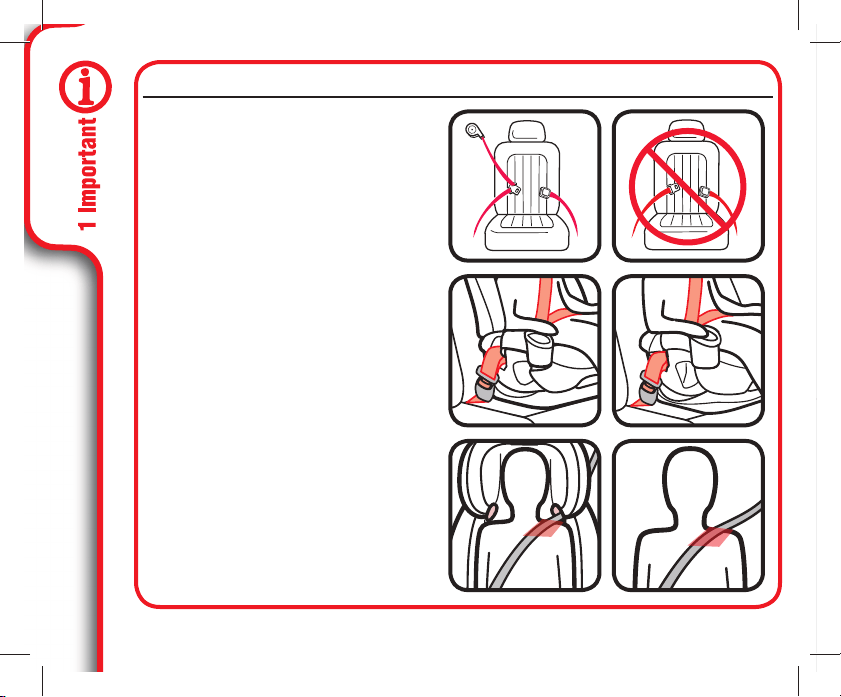 1 Important