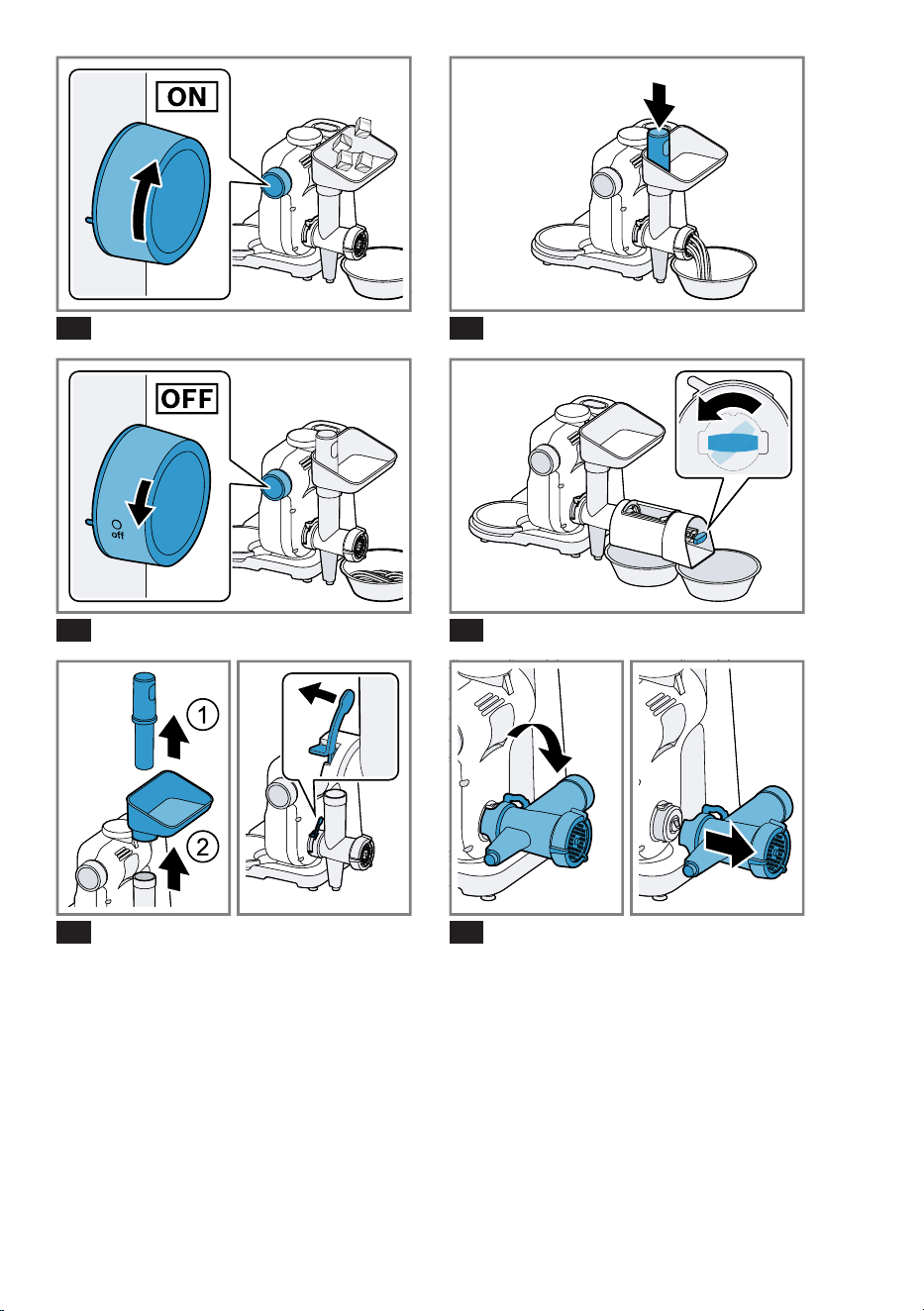 ON

OFF

off

1

2