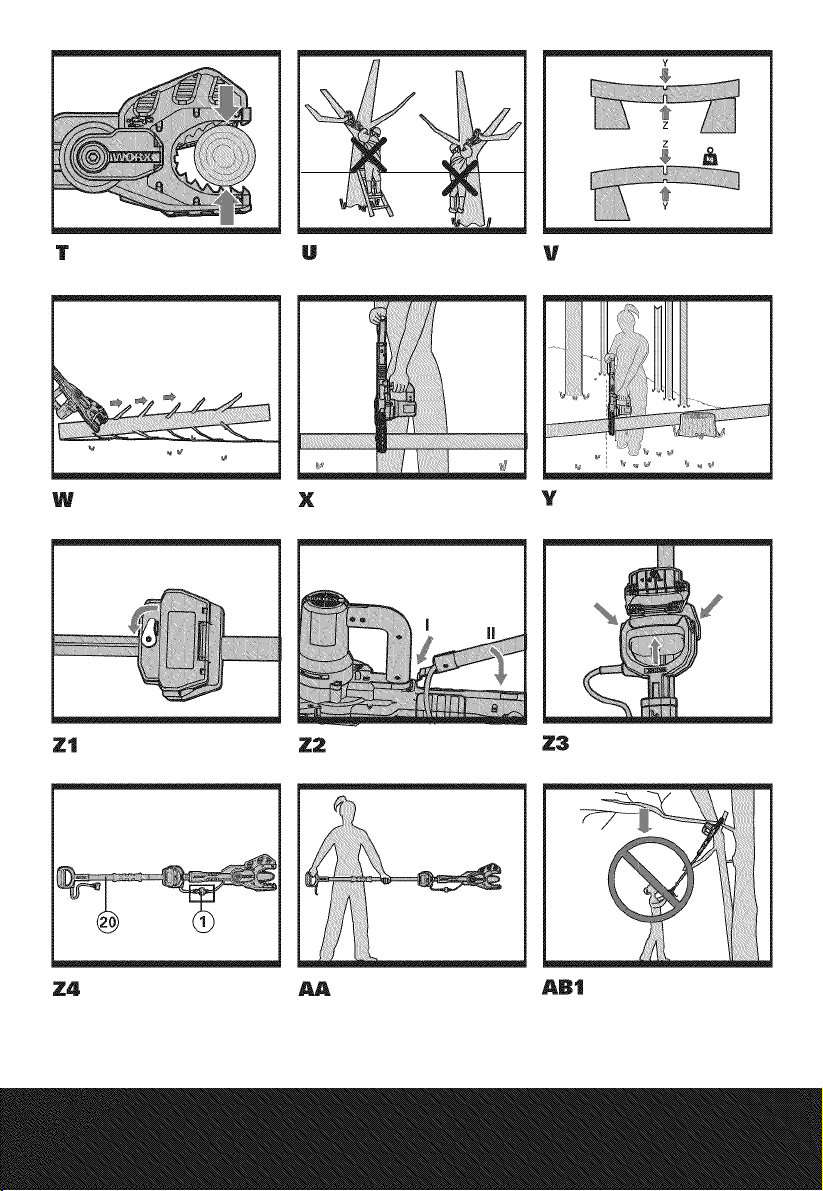 WORX

T

U

Y
Z
Z
kg
Y

V

W

X

Y

Z1

I
II

Z2

Z3

20
1

Z4

AA

AB1