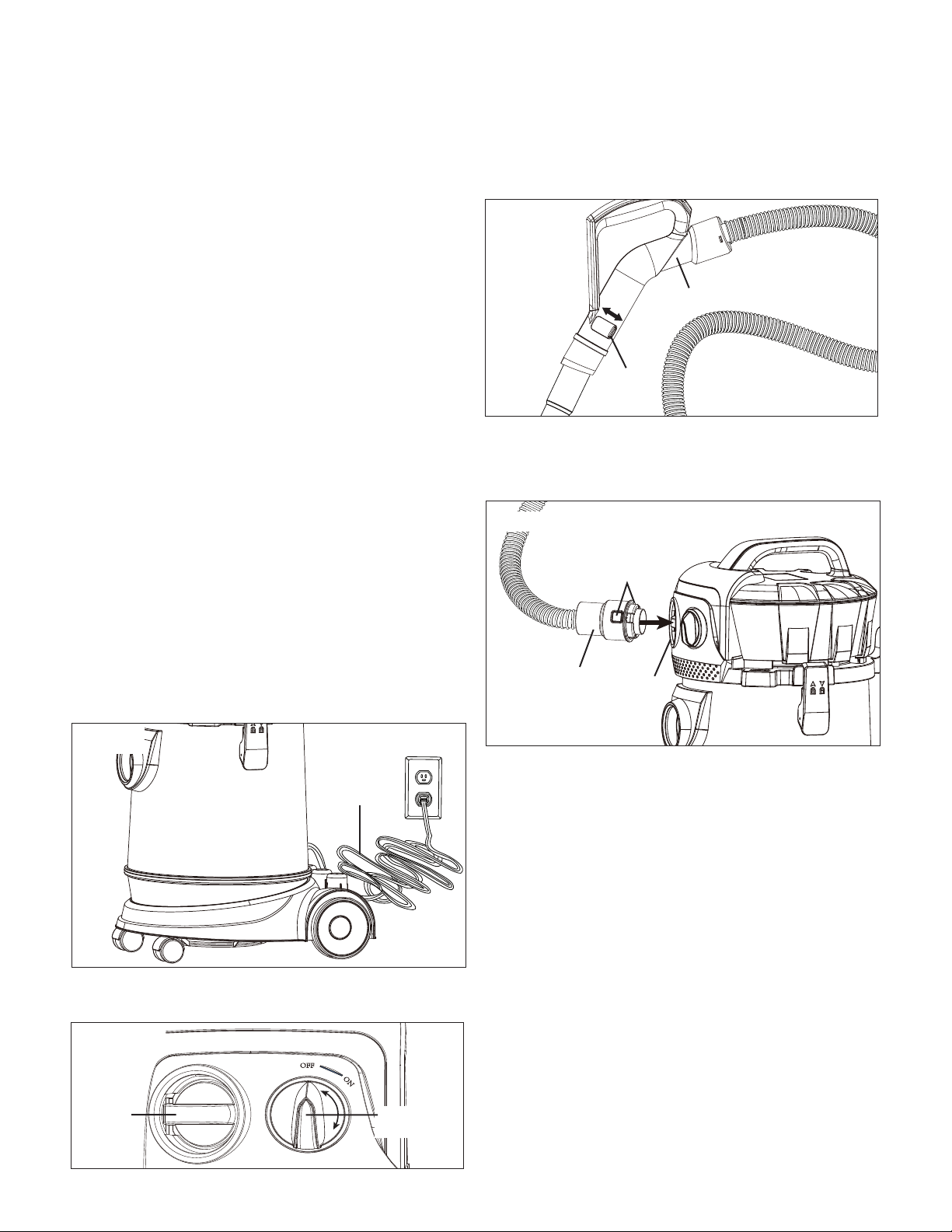 OFF

ON