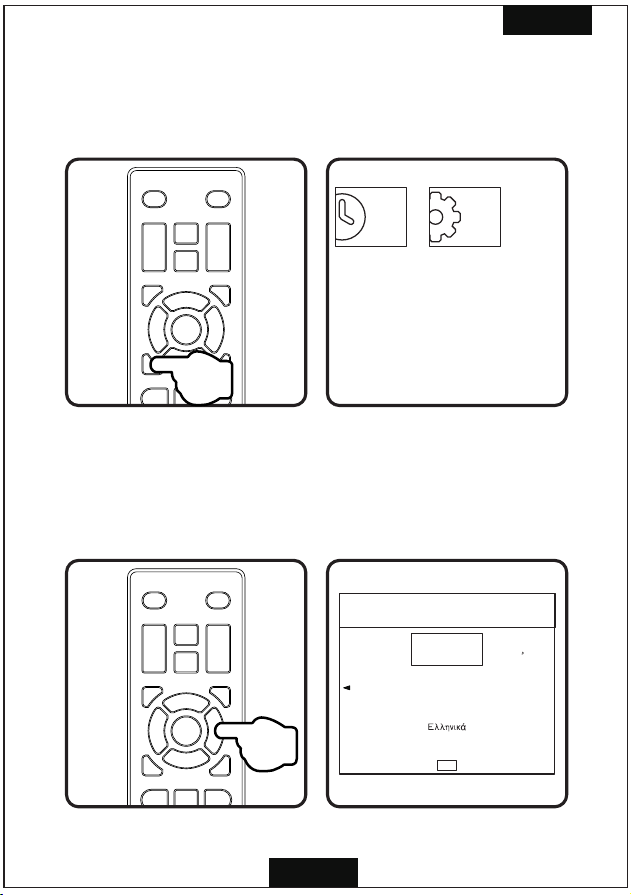 Ελληνικά