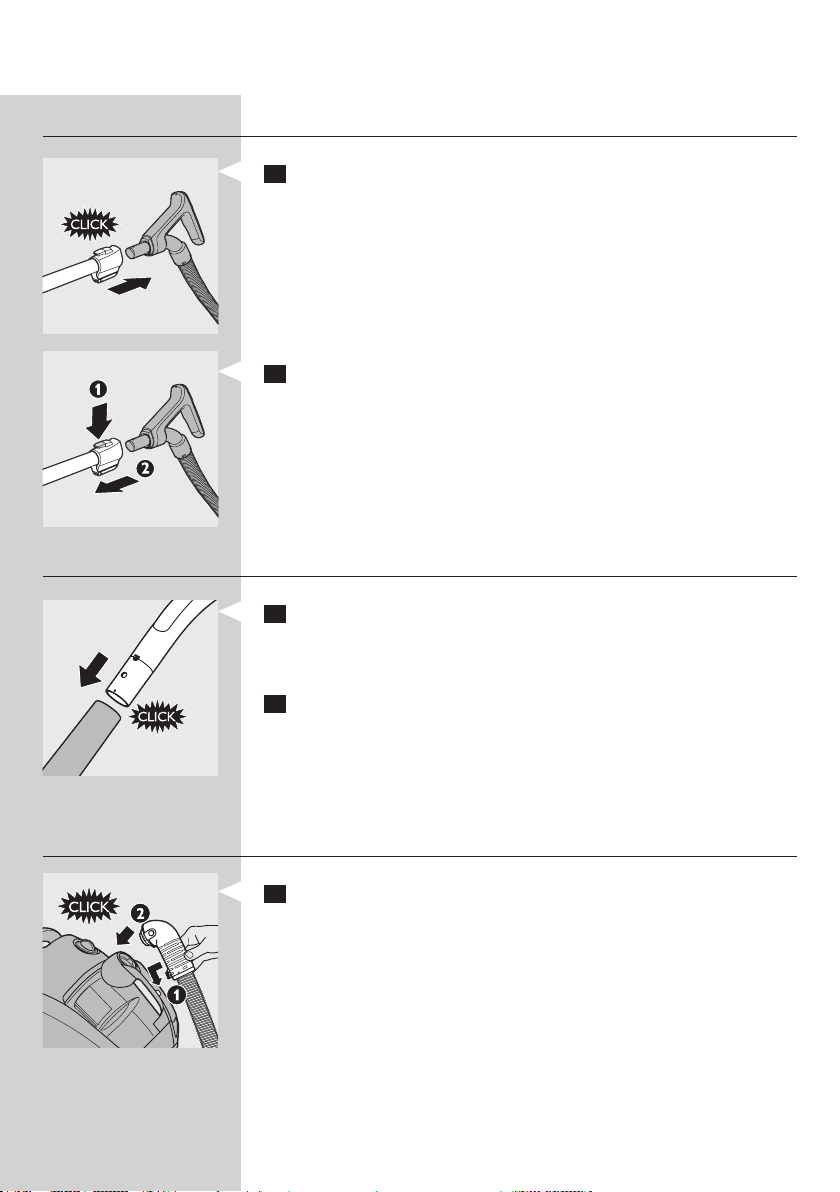 CLICK

1

2

CLICK

CLICK

2

1