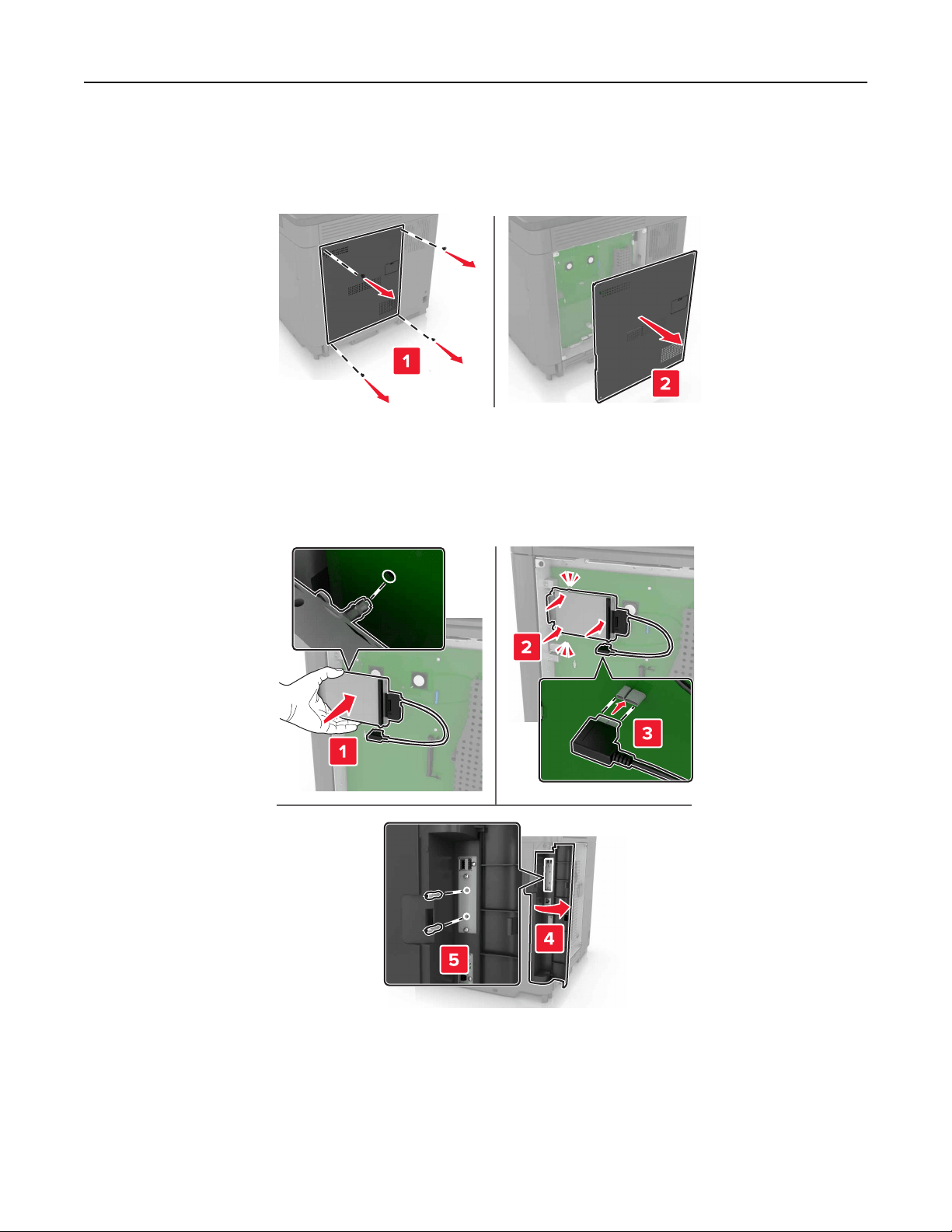 1

2

1

2

3

4

5