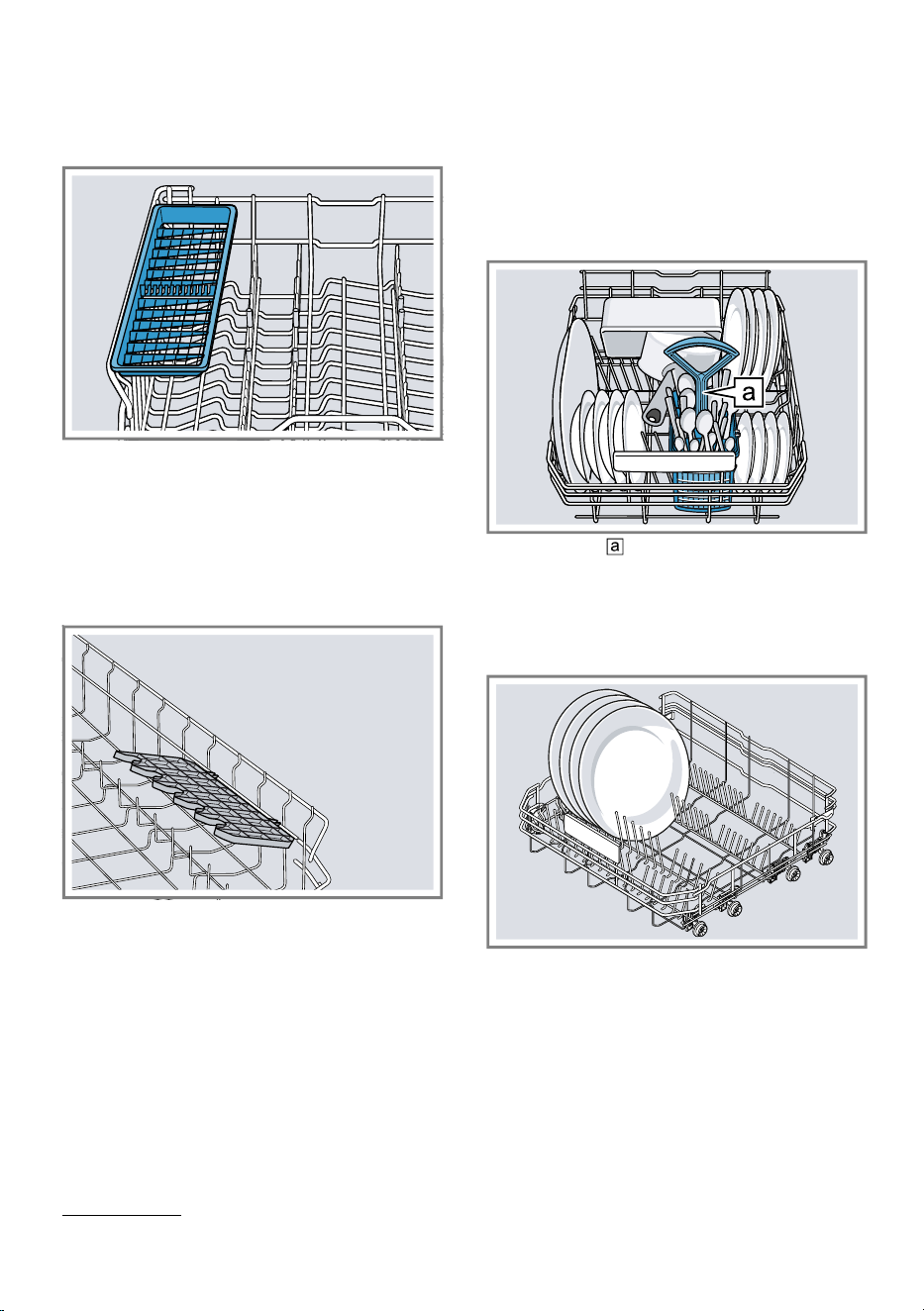 a

a