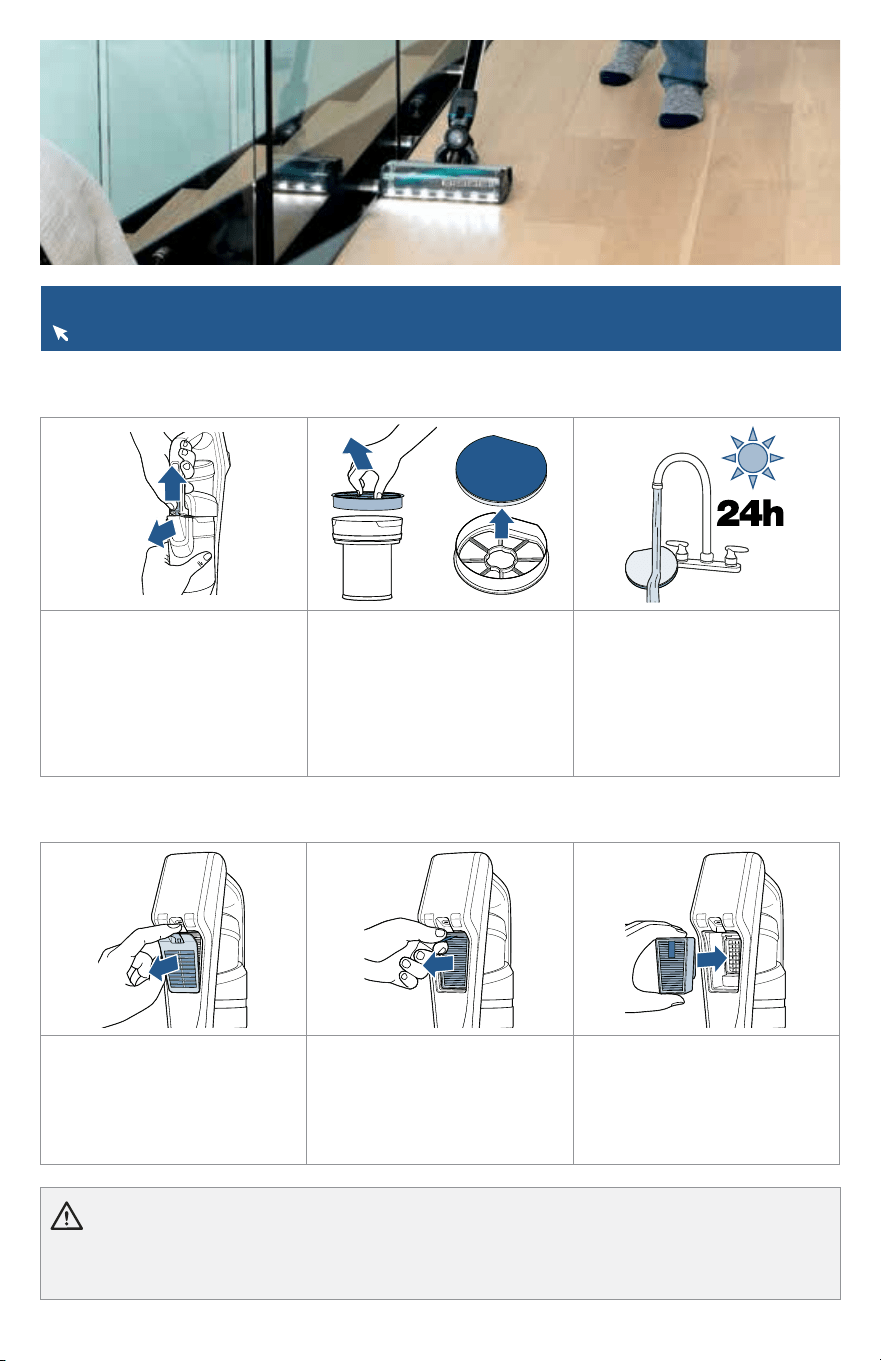 24h