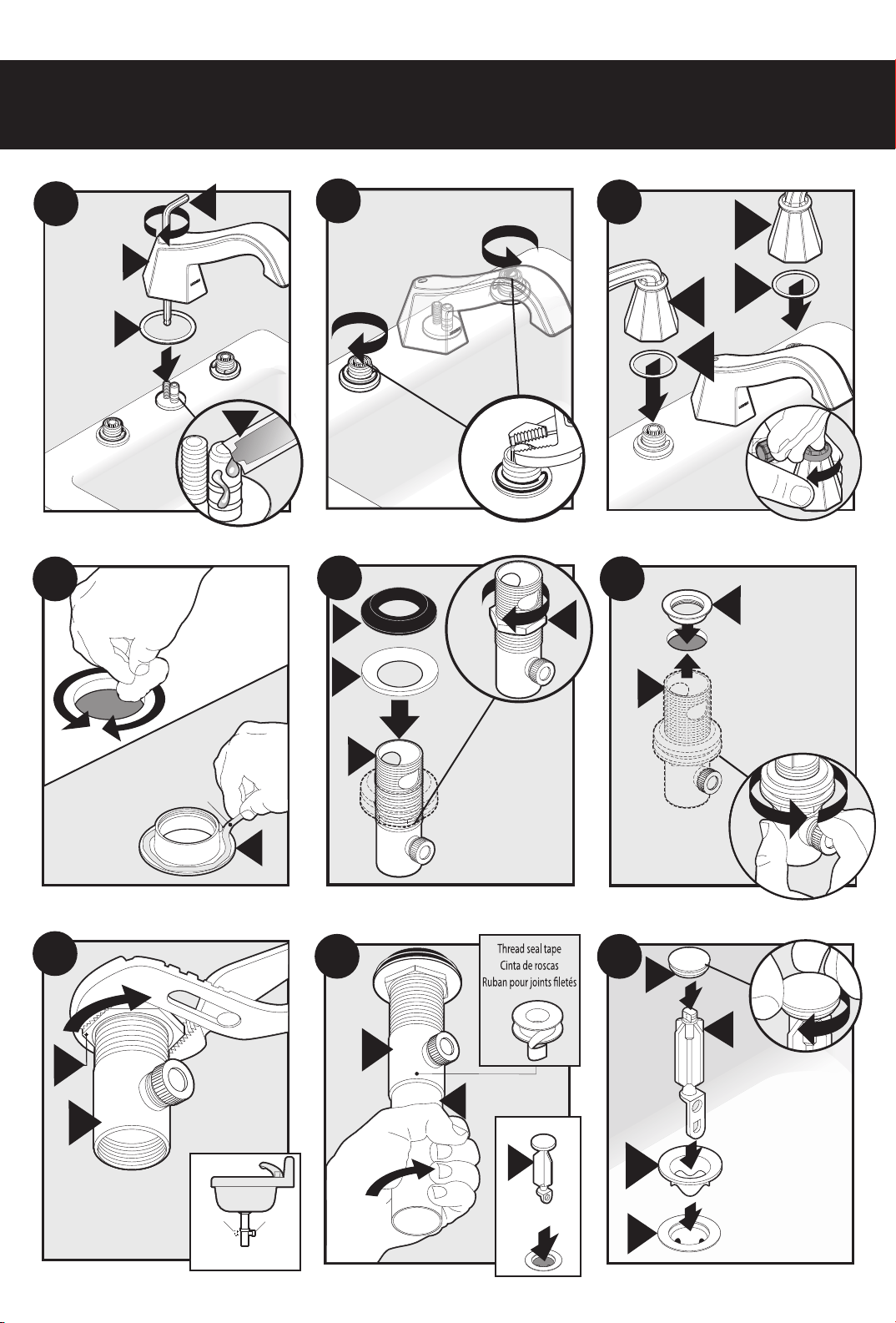 Thread seal tape
Cinta de roscas
Ruban pour joints filetés