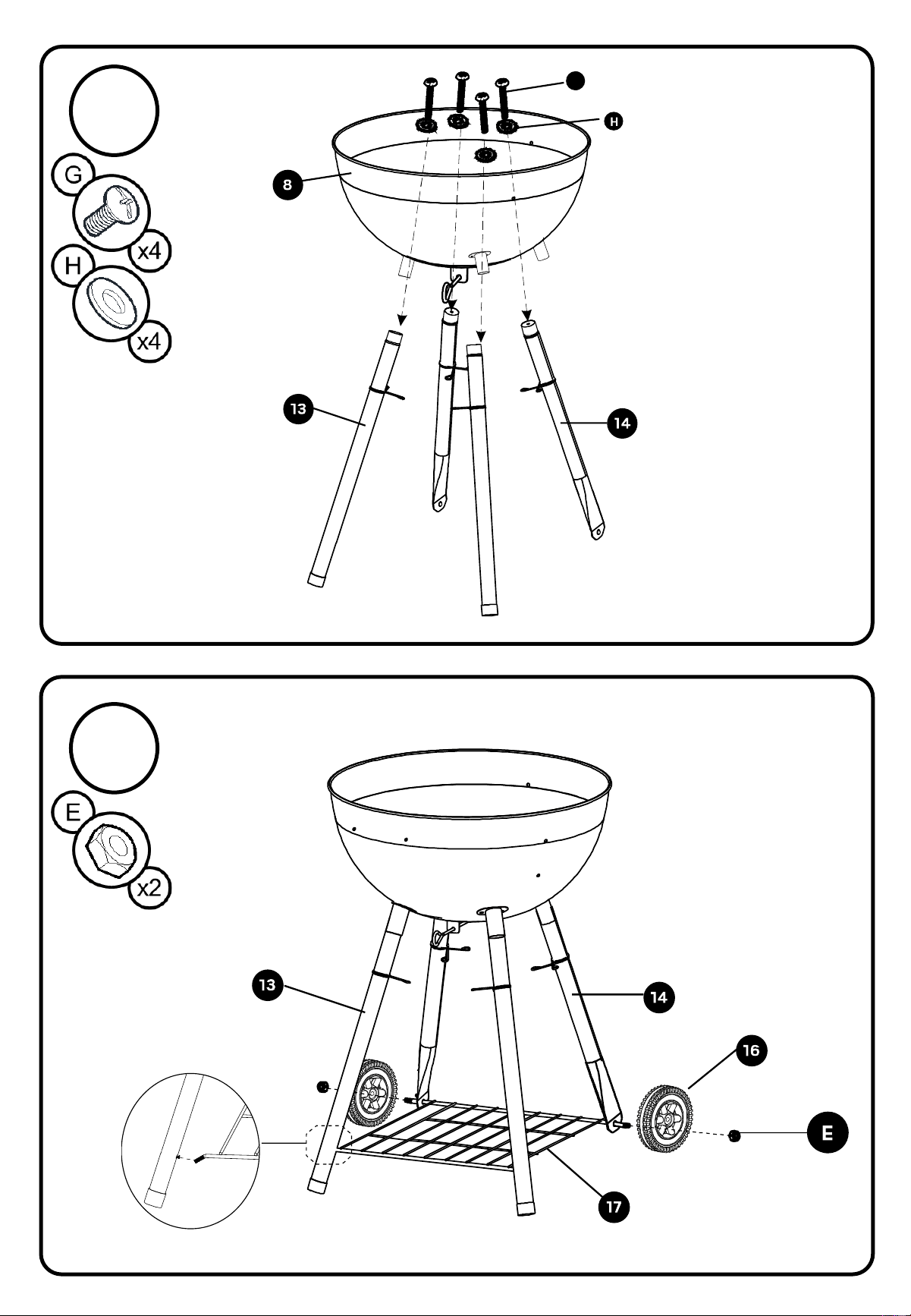 G
x4
H
x4
H
8
13
14

E
x2
13
14
16
E
17