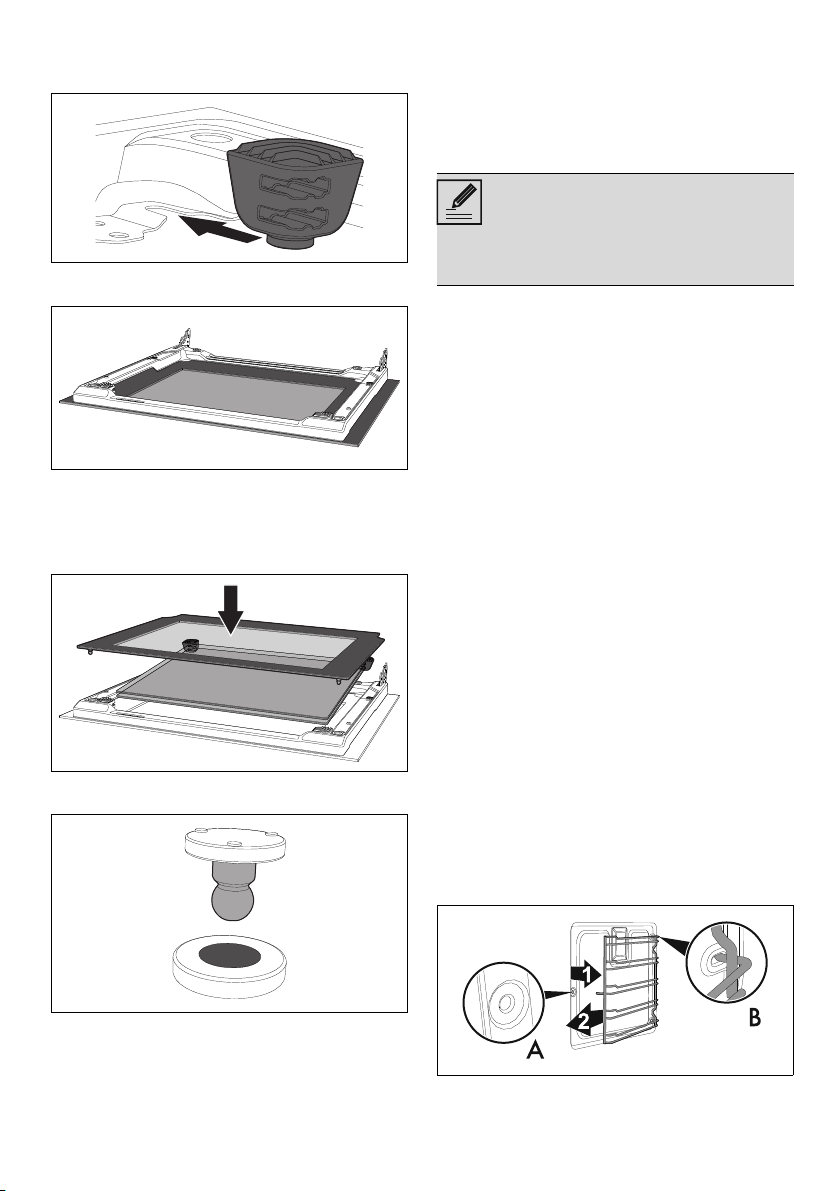 1

2

A

B