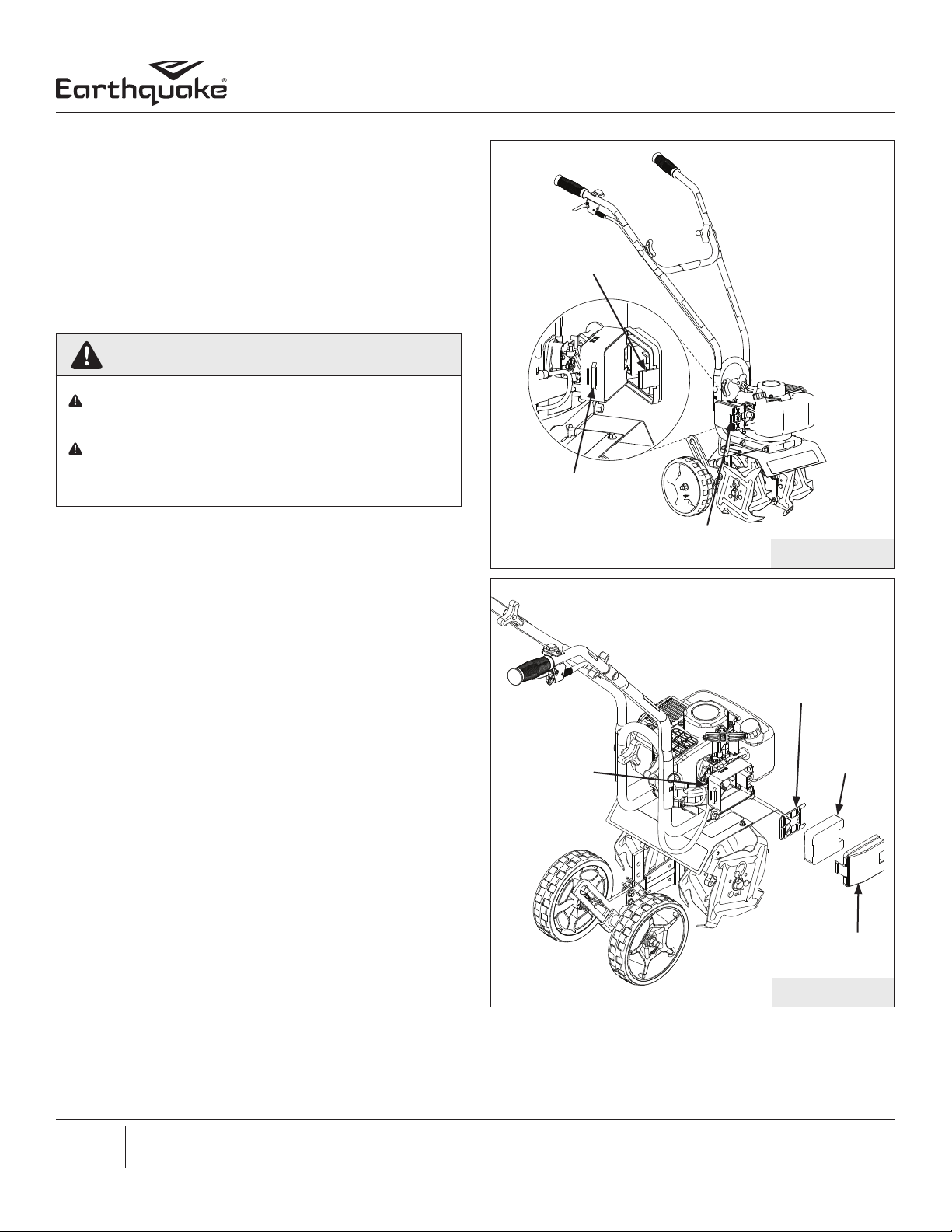 Earthquake®