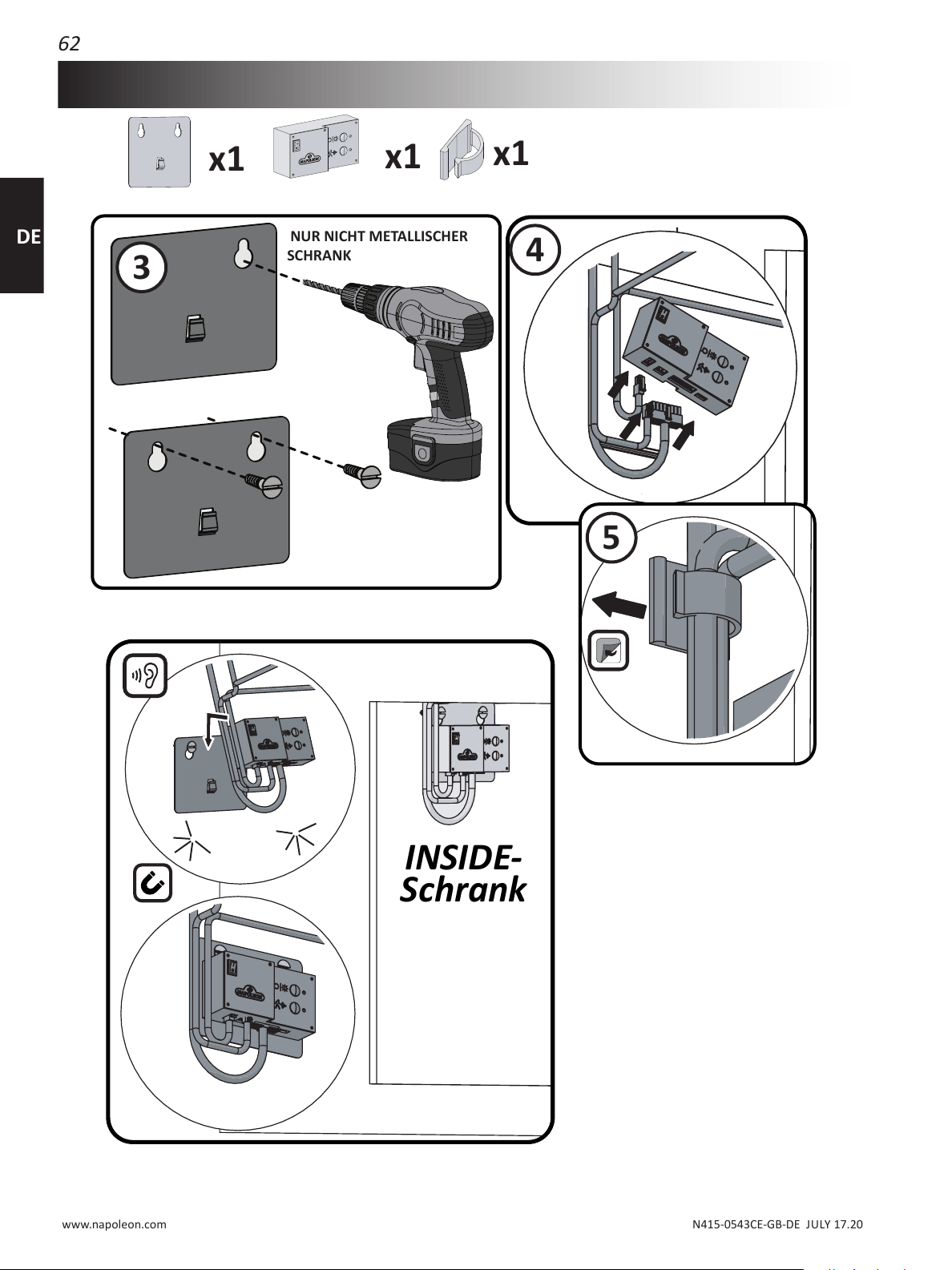 62

x1 x1 x1

DE

3

NUR NICHT METALLISCHER SCHRANK

4

5

INSIDE-Schrank

www.napoleon.com

N415-0543CE-GB-DE JULY 17.20