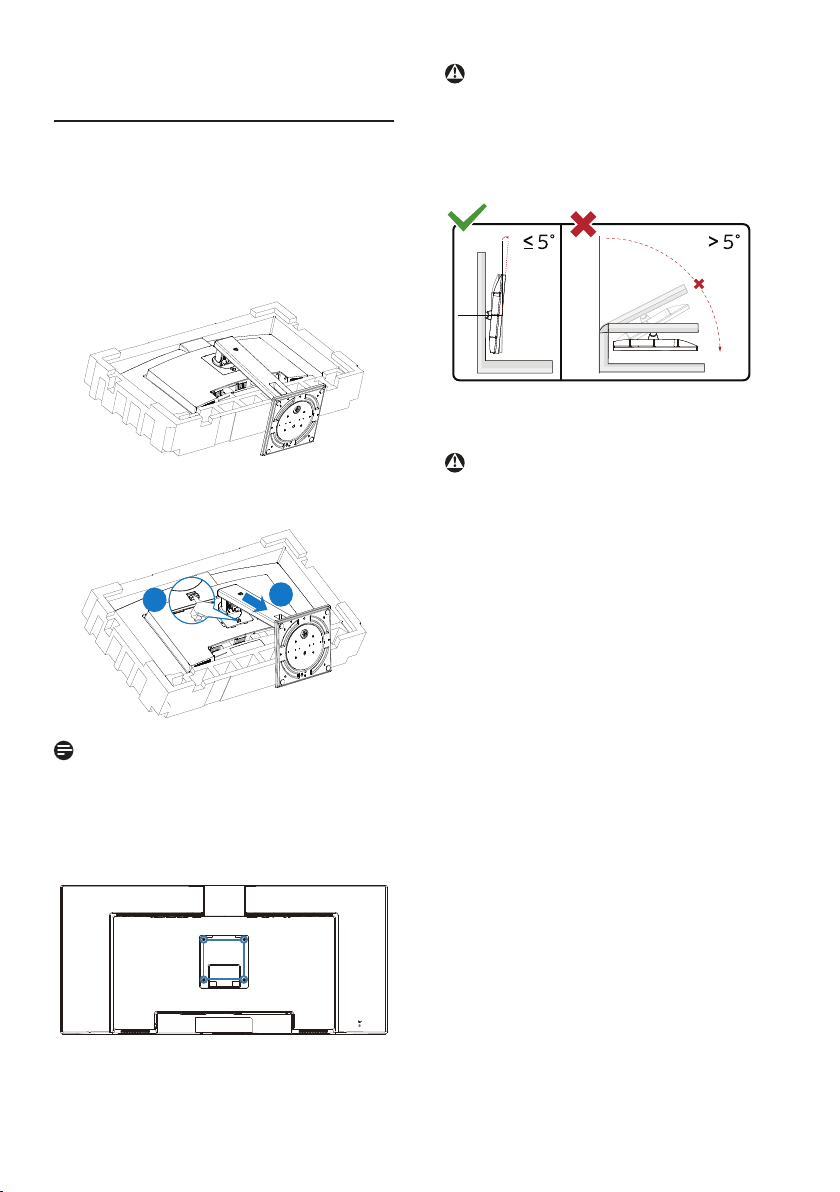 ≤ 5°

> 5°