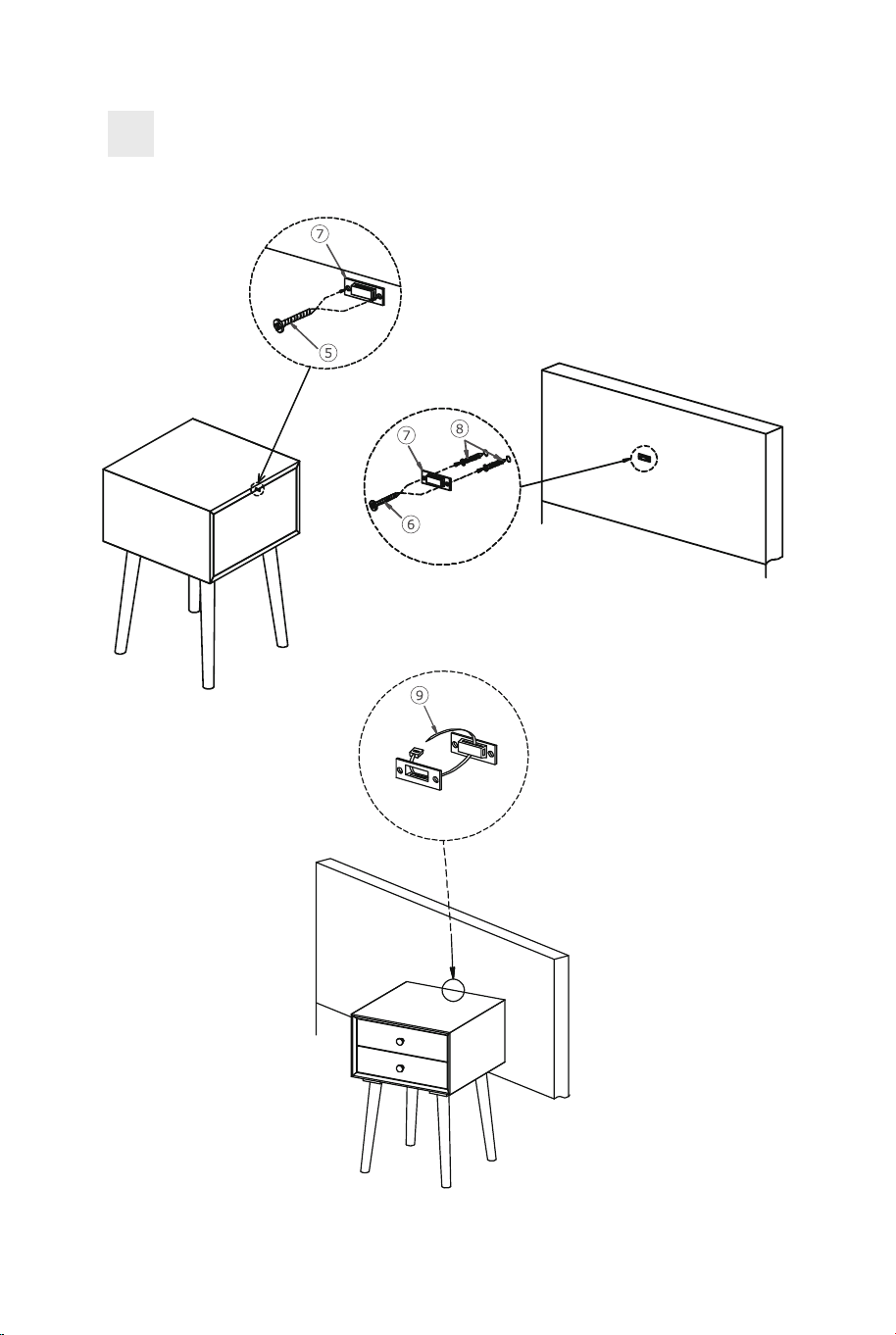 7

5

7

8

6

9