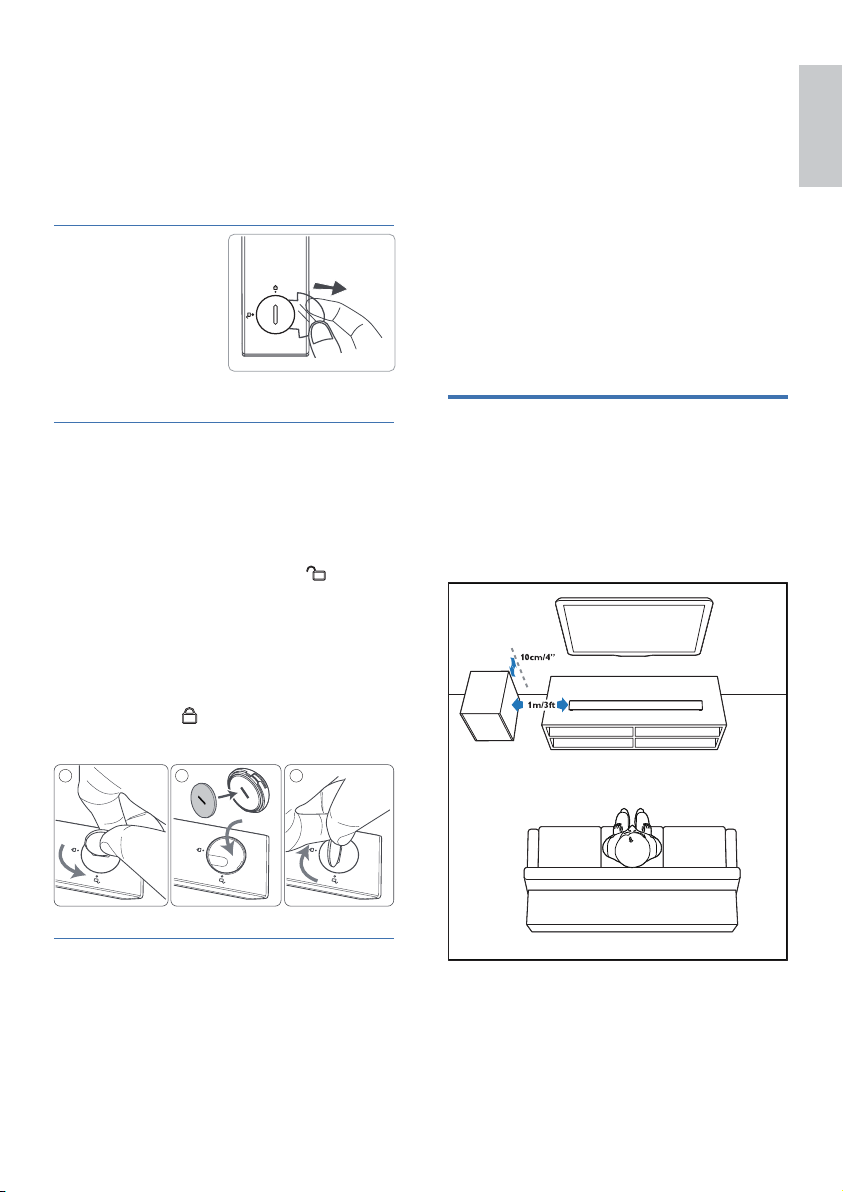 10cm/4"

1m/3ft