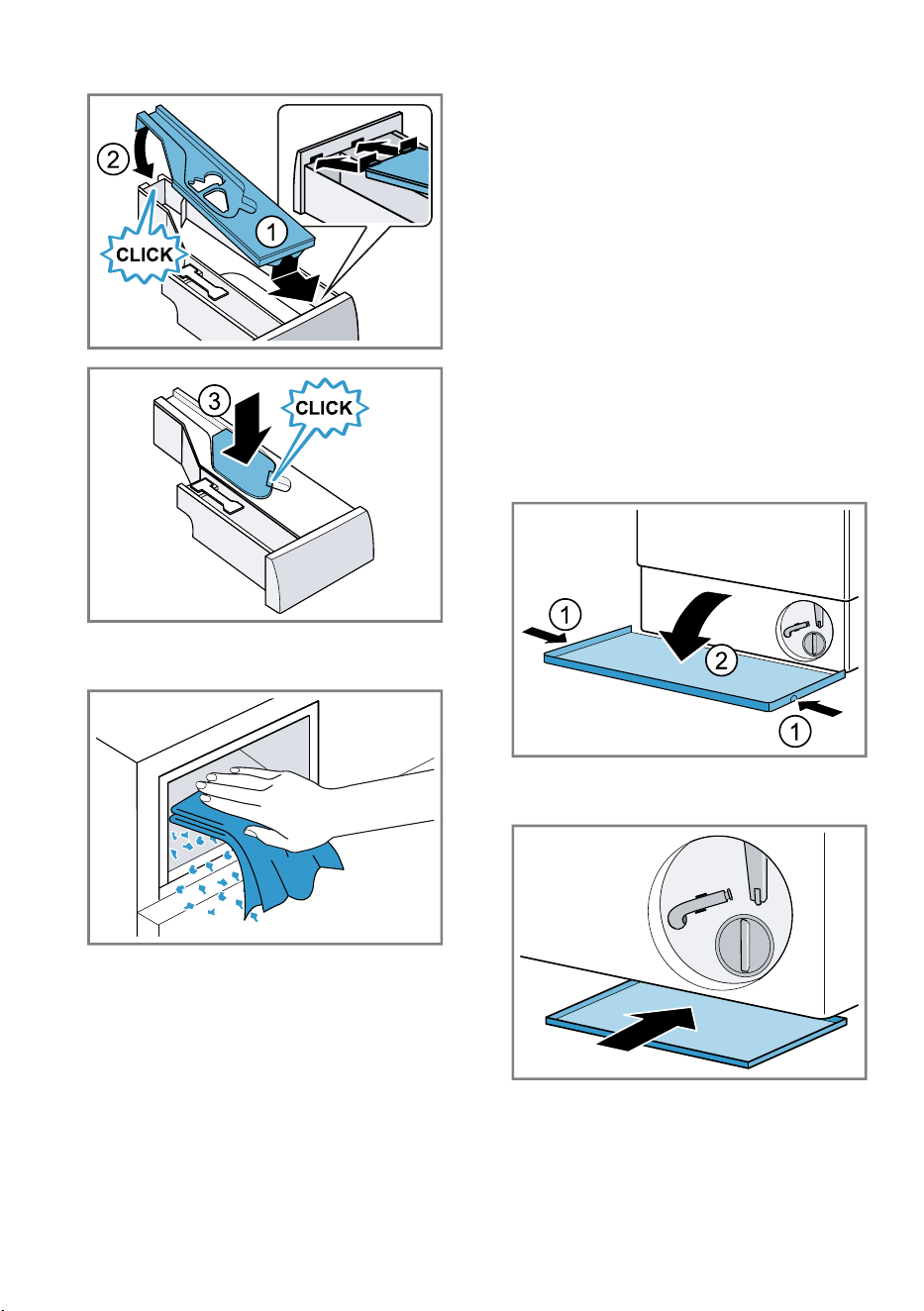 2
CLICK
1

3
CLICK

1
2
1