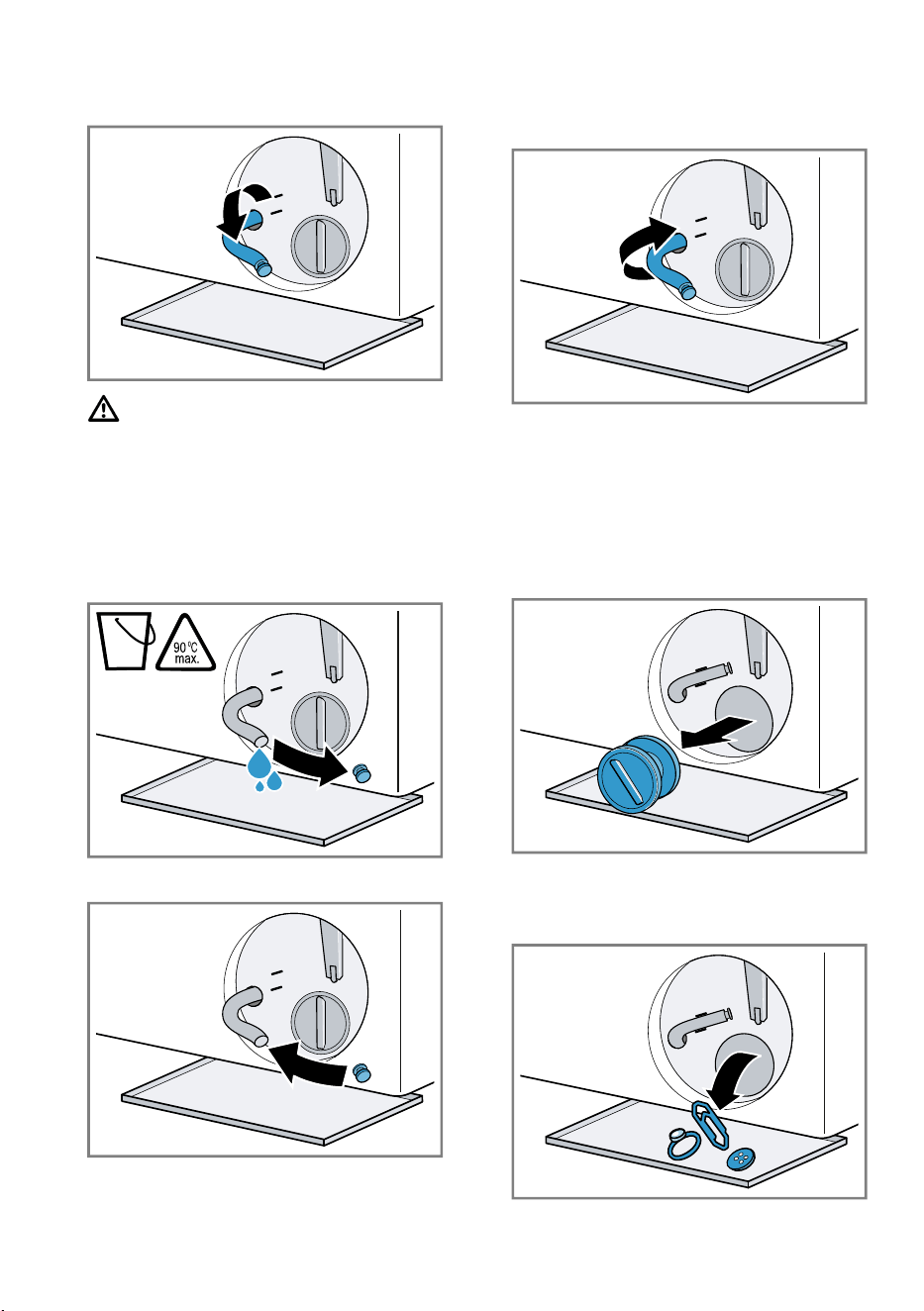 90 °C max.