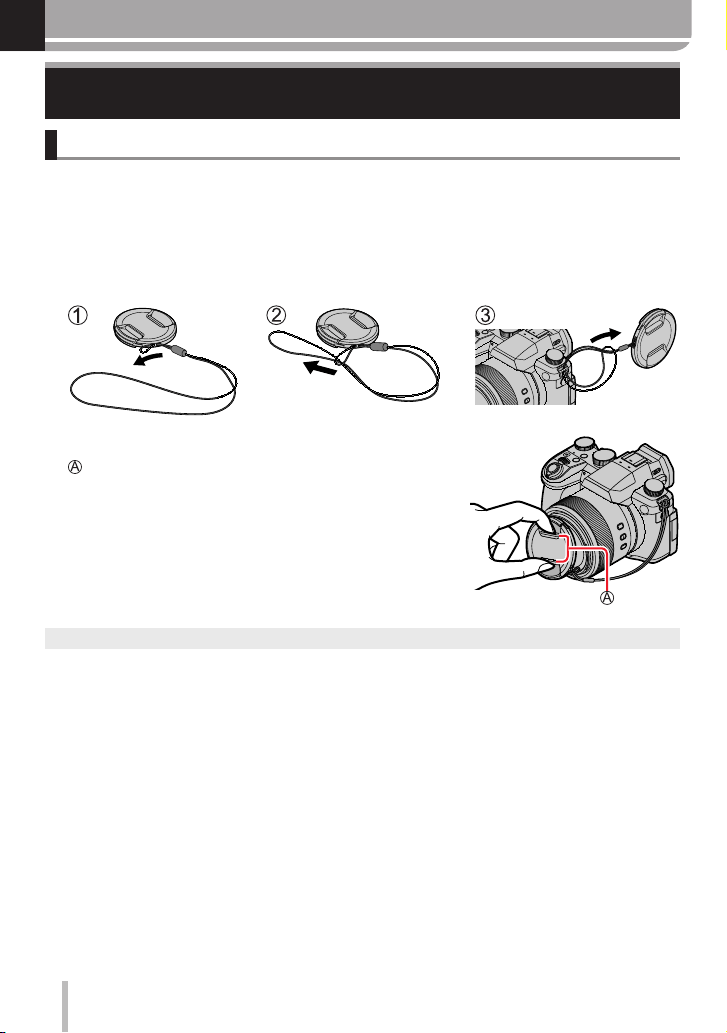 ①

②

③

Ⓐ

Ⓐ