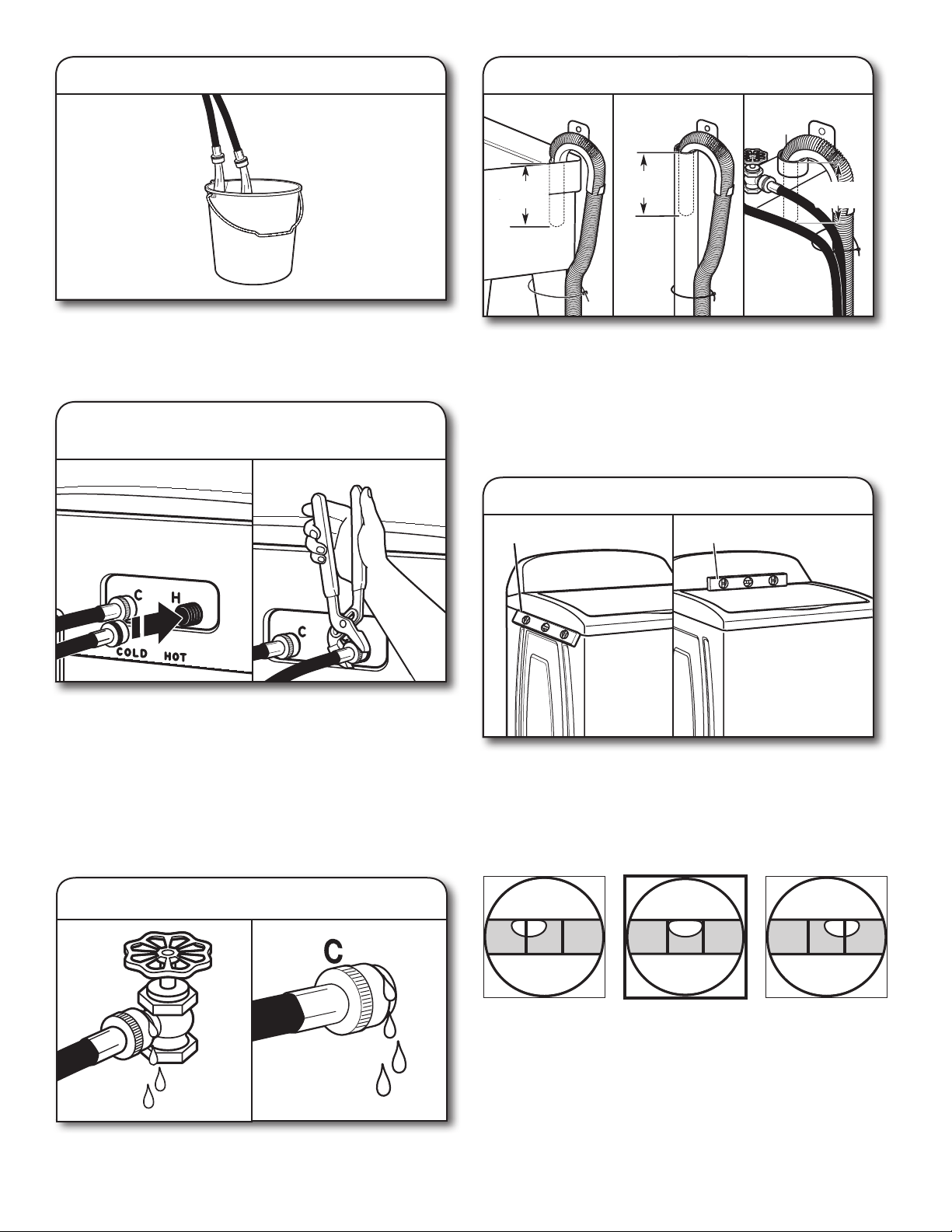 C
H
COLD
HOT

C

C