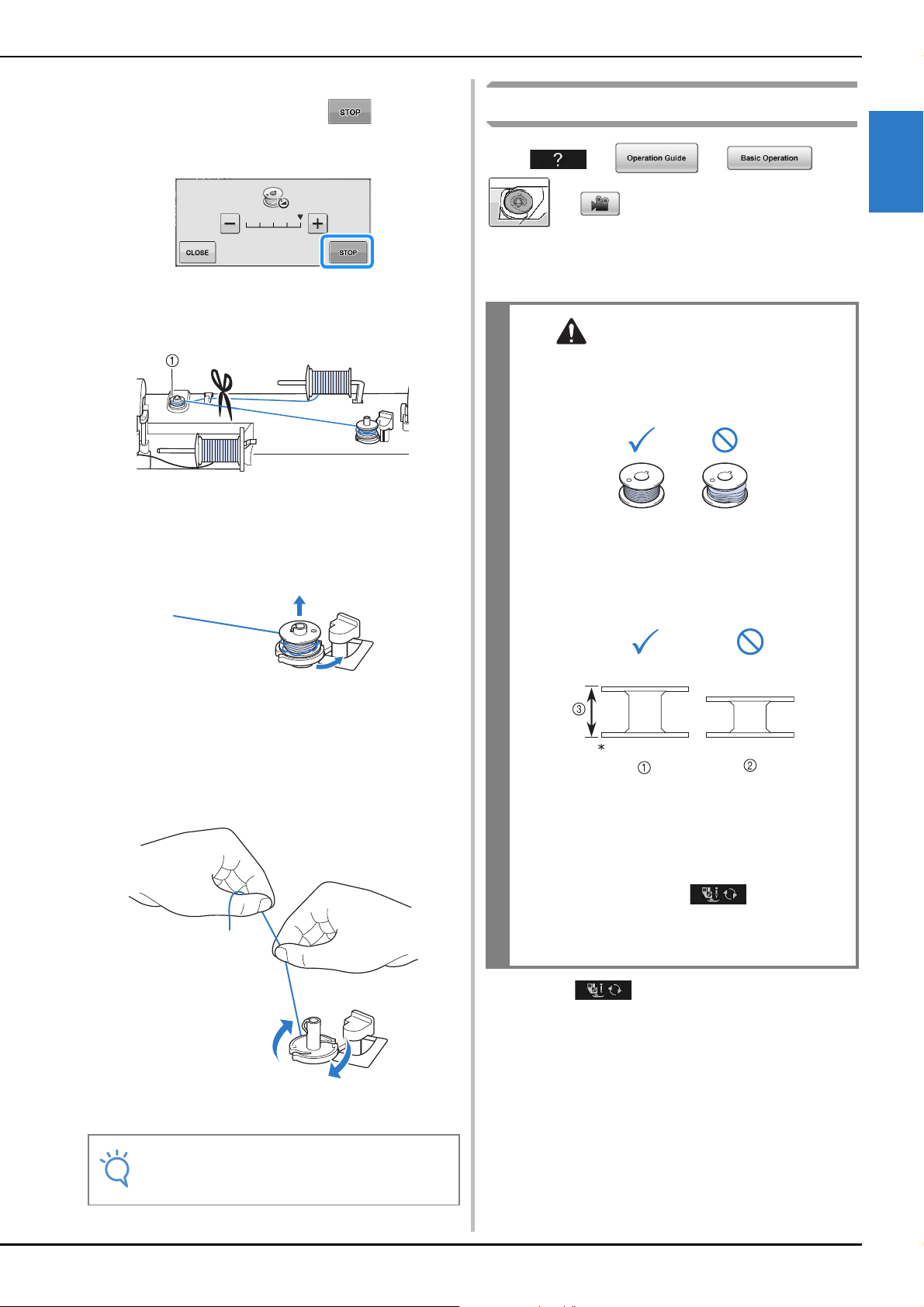 STOP

CLOSE

STOP

①

?

Operation Guide

Basic Operation

③

*

①

②