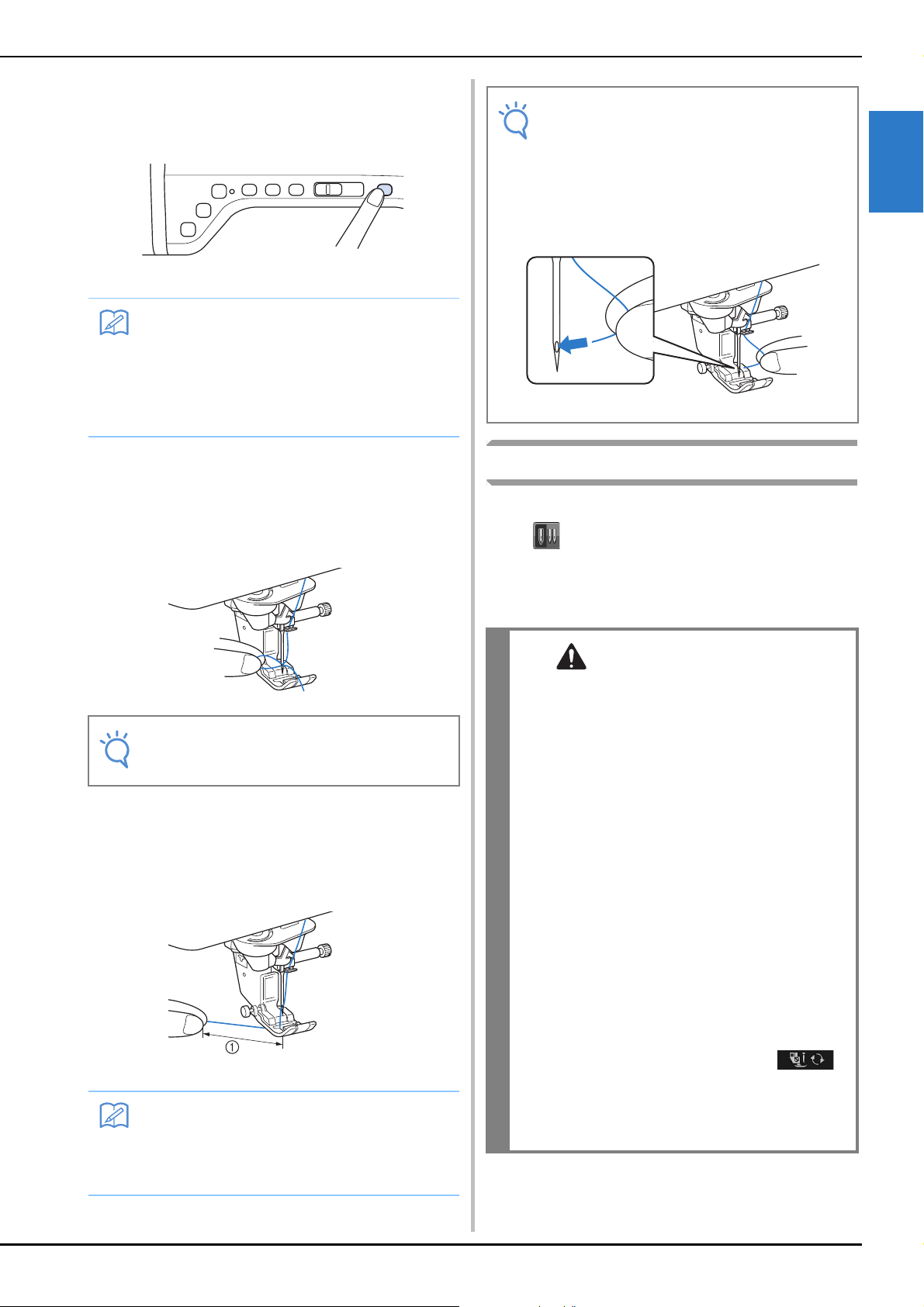 ①