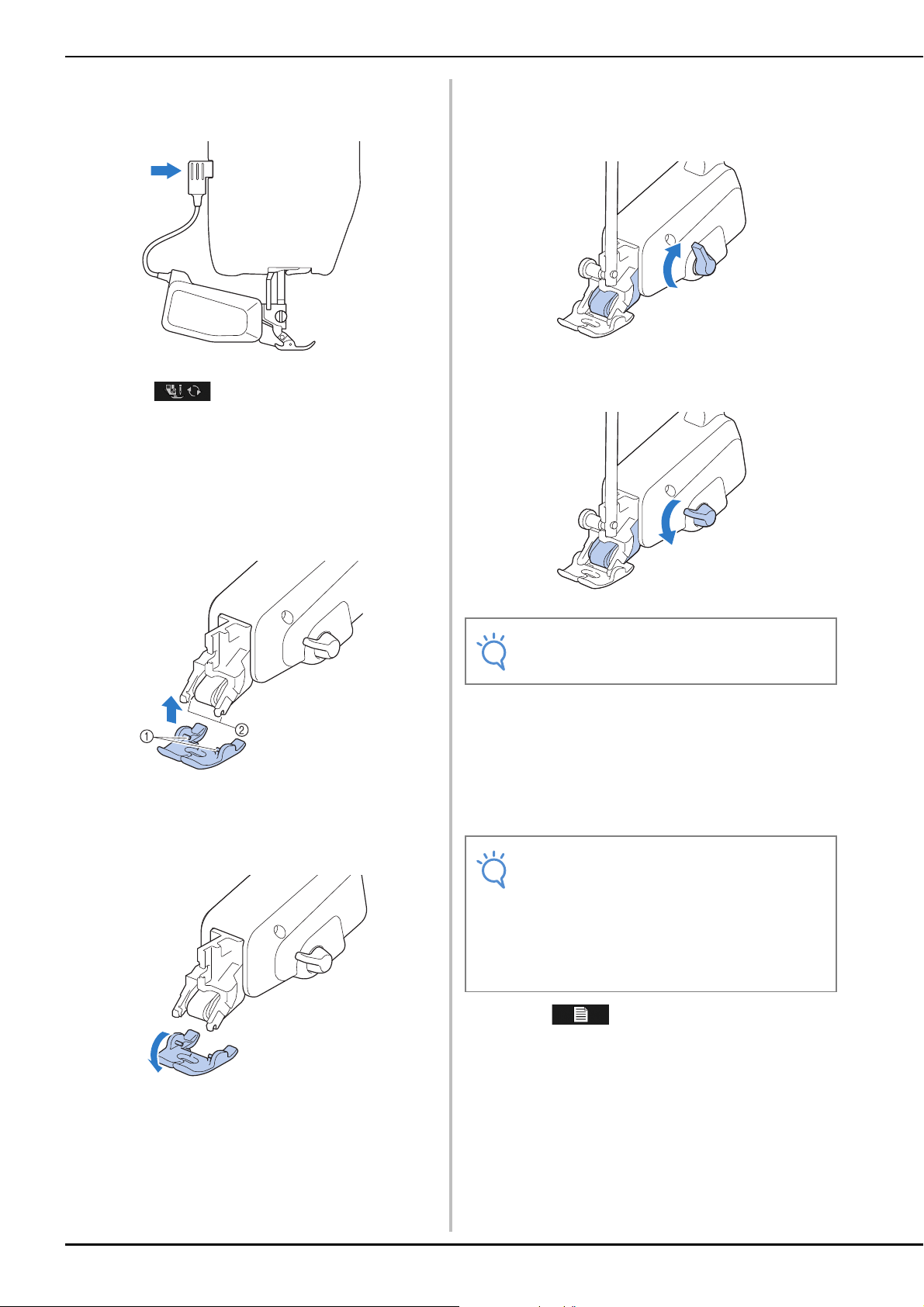 ①
②