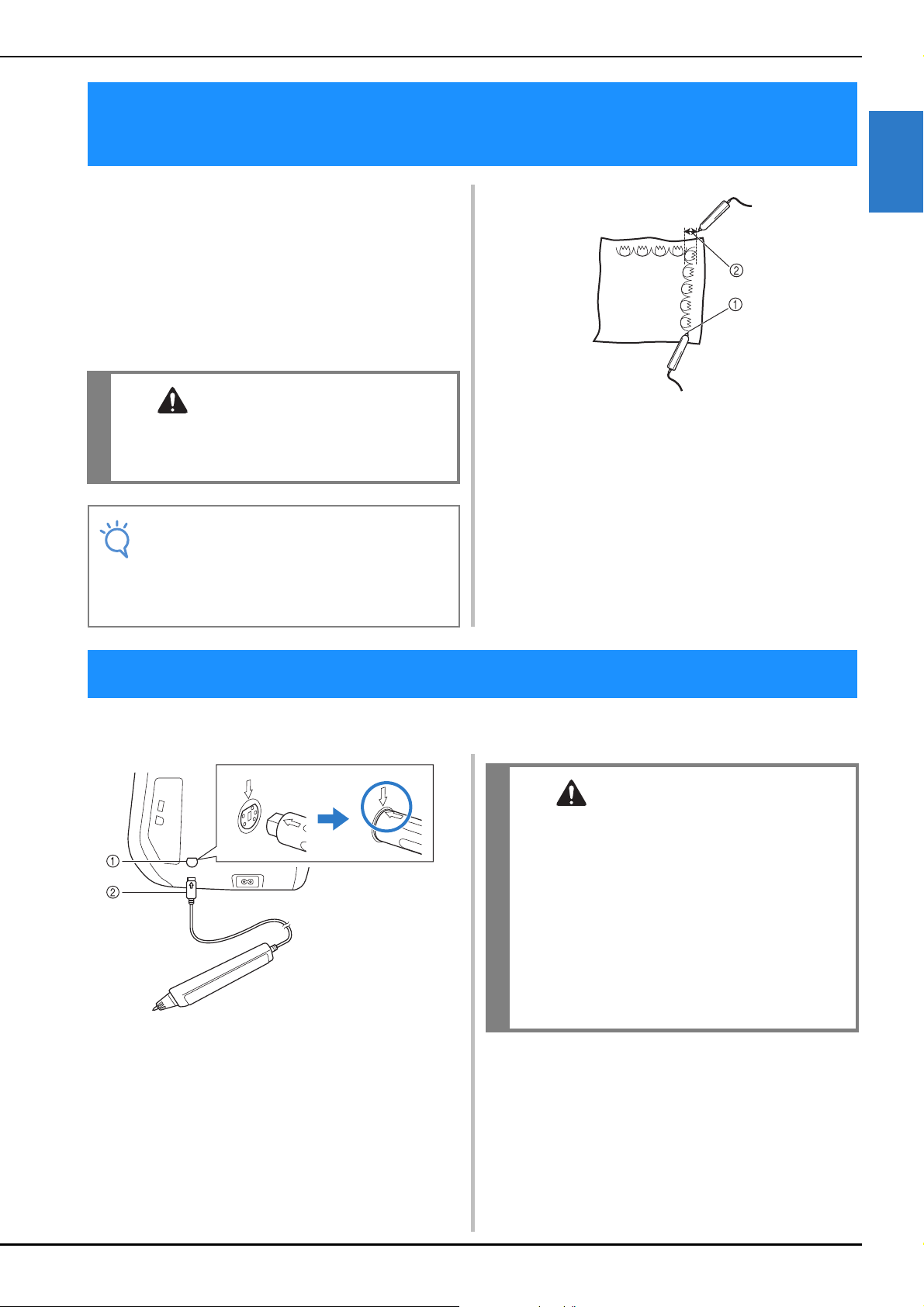 ②
①

①
②