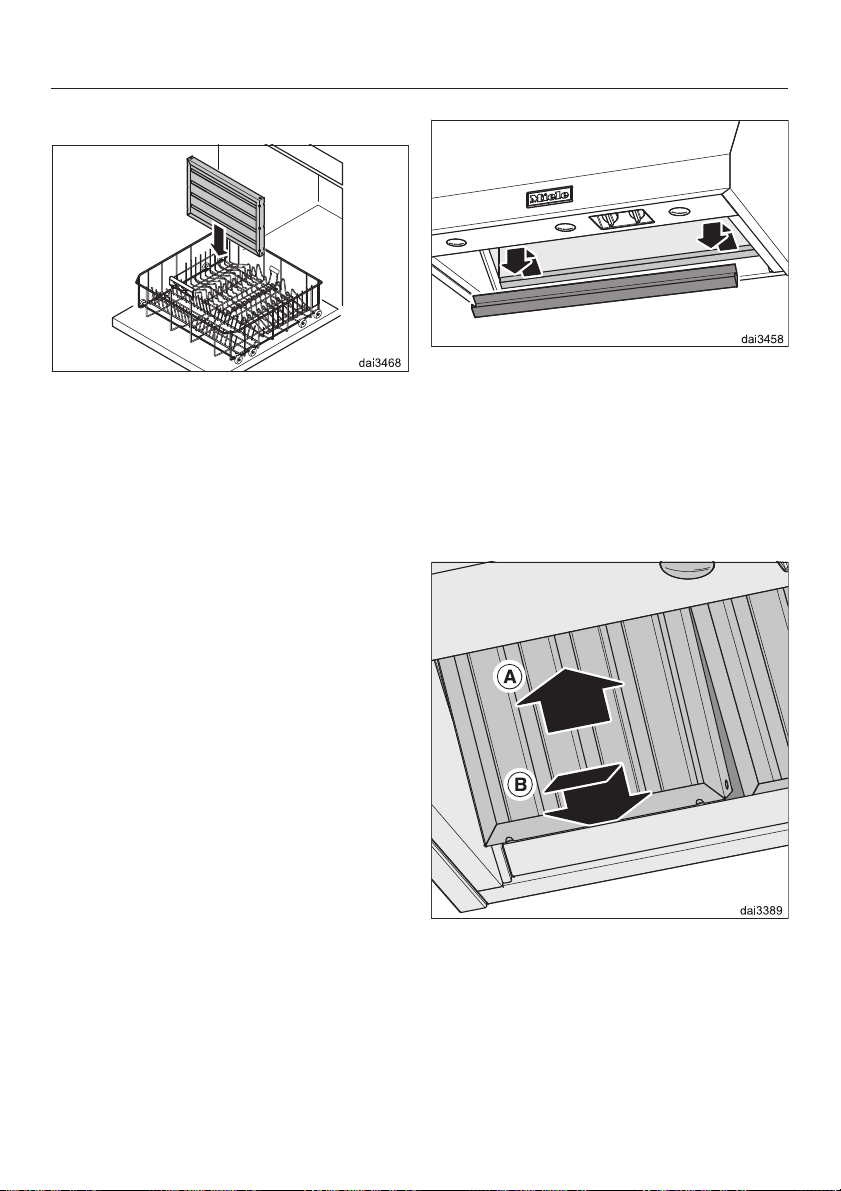 dai3468

Miele

dai3458

A

B

dai3389