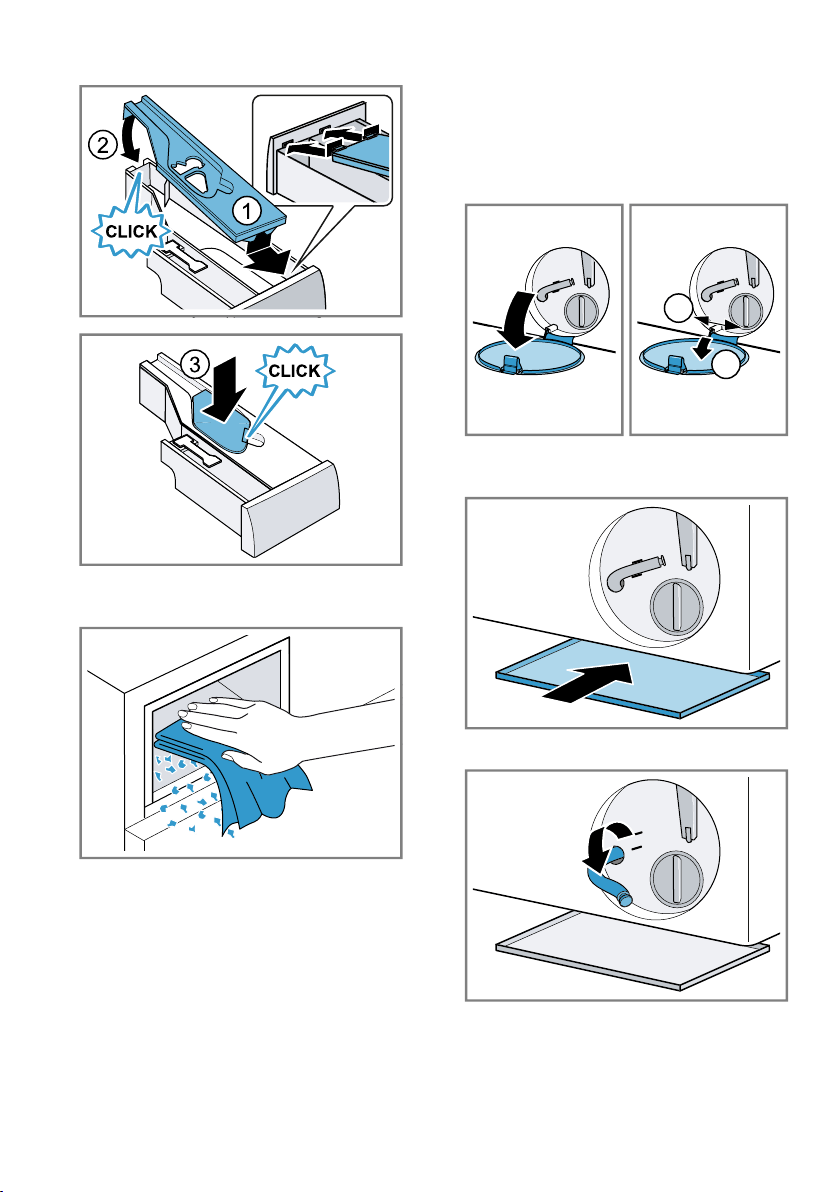 2
CLICK
1

3
CLICK