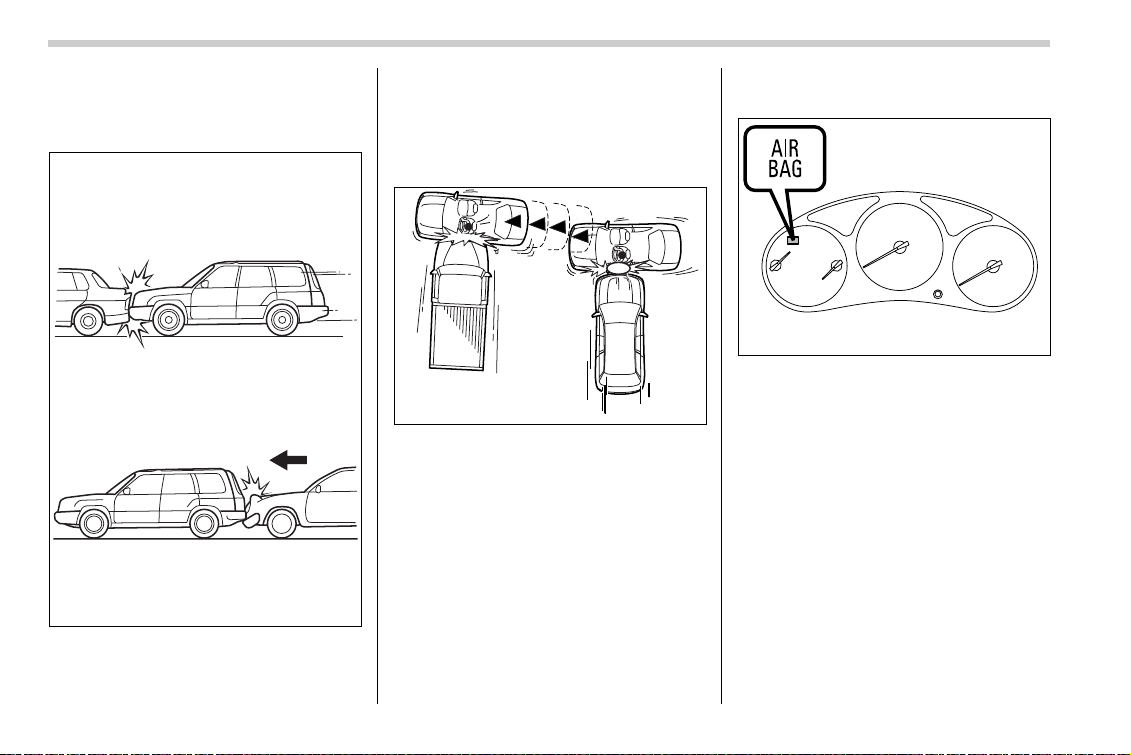 AIR
BAG