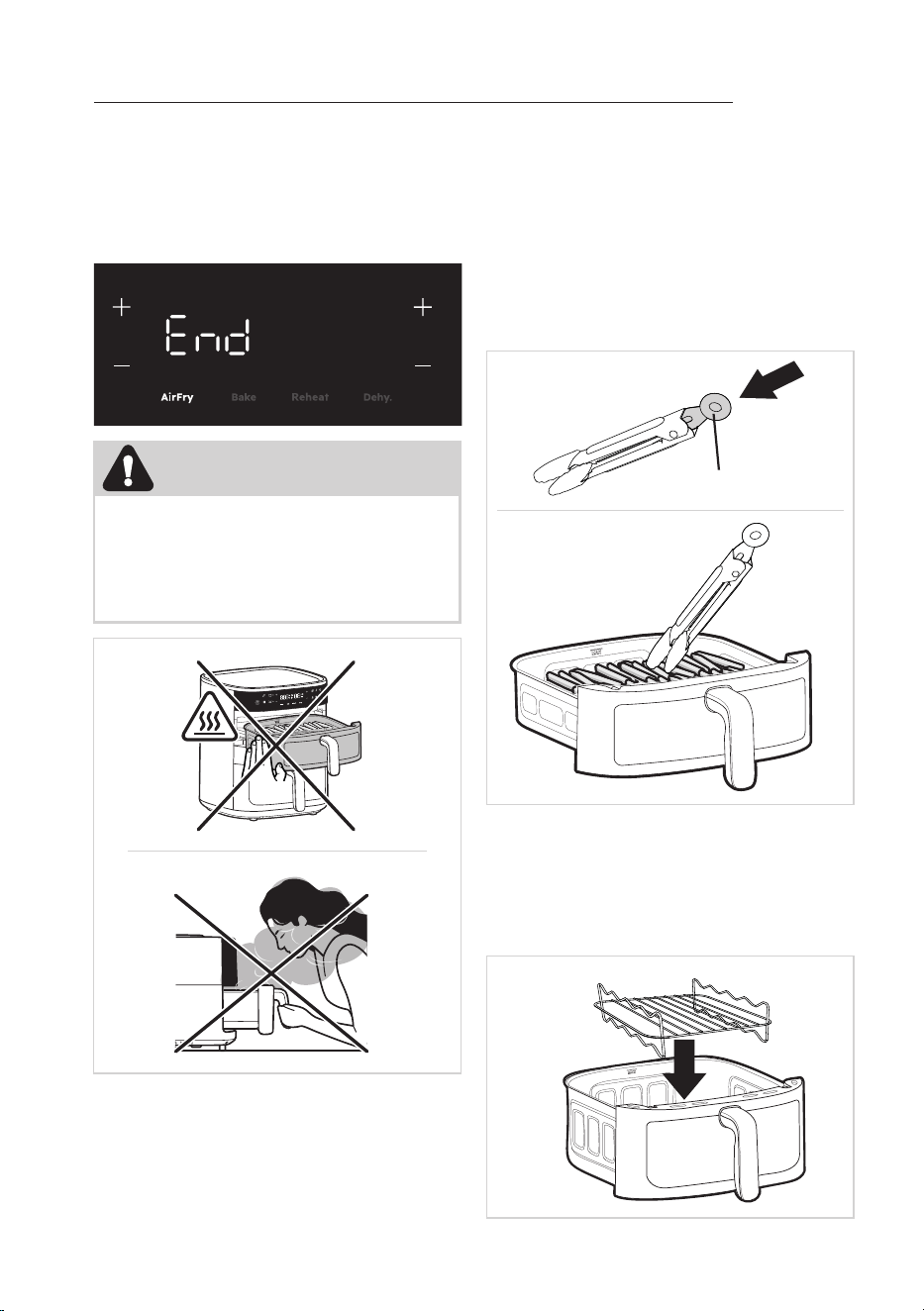 End

AirFry Bake Reheat Dehy.