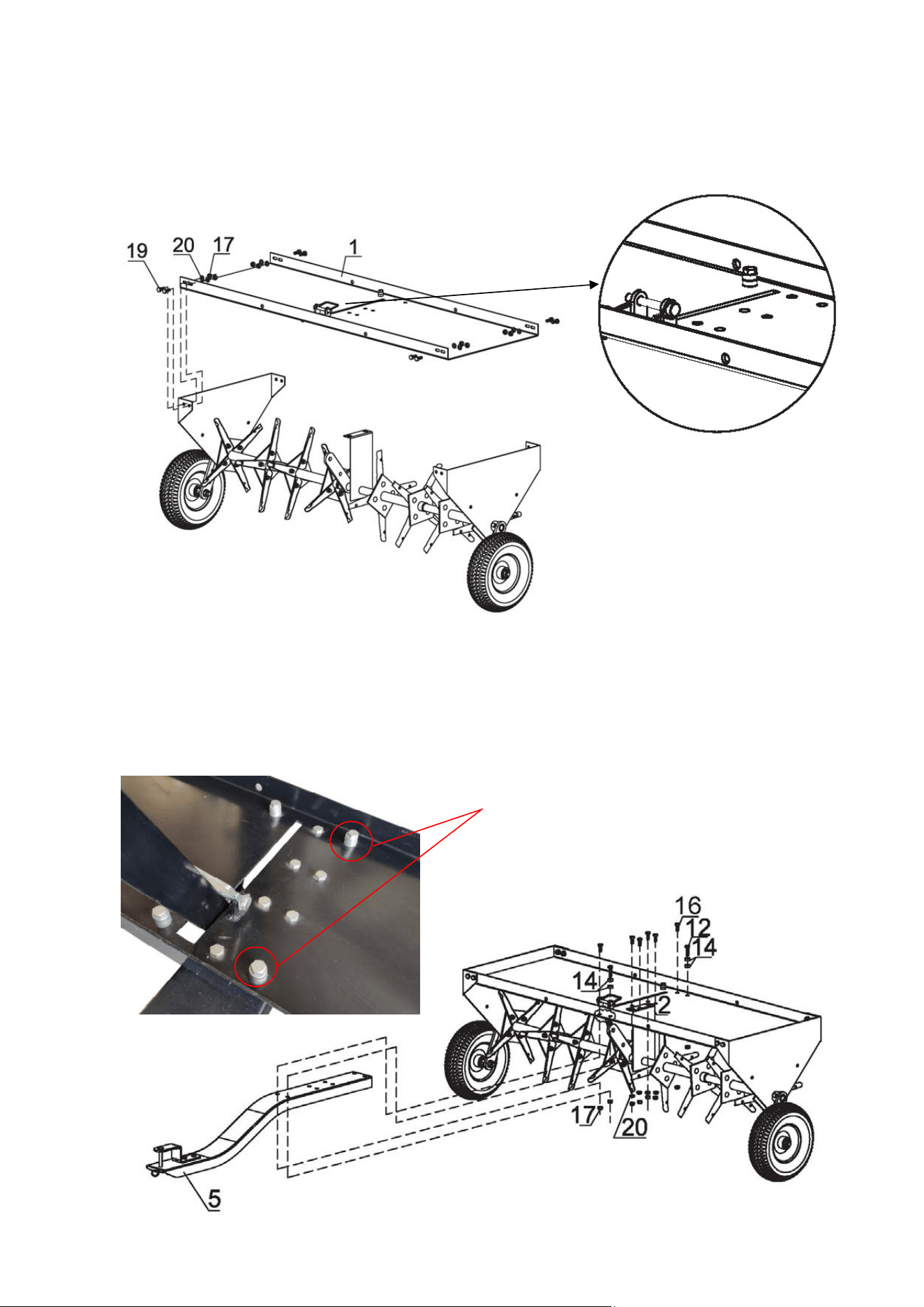 19
20
17
1

16
12
14
14
2
17
20
5