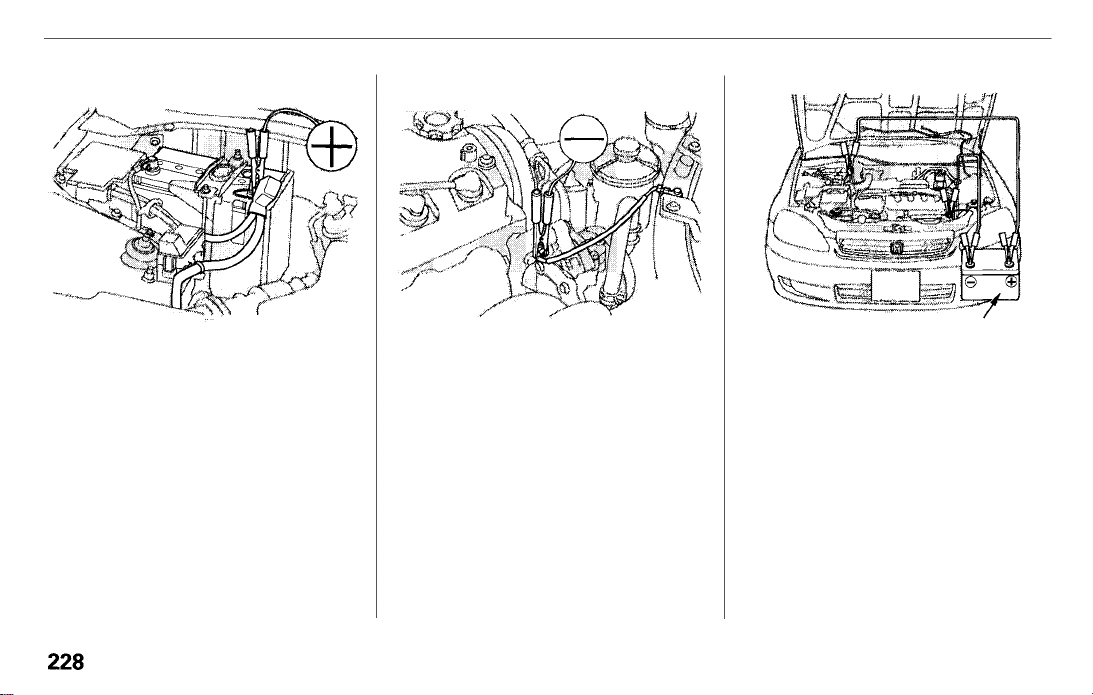 228