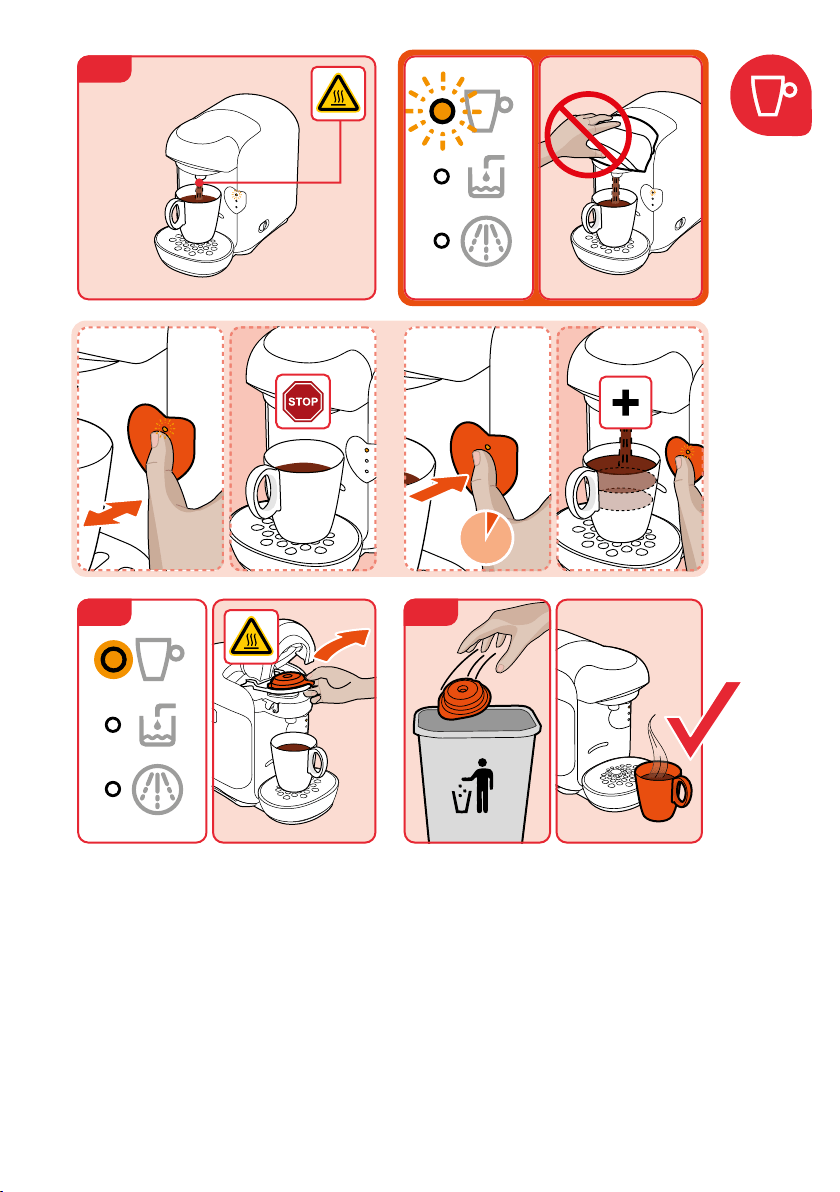 STOP