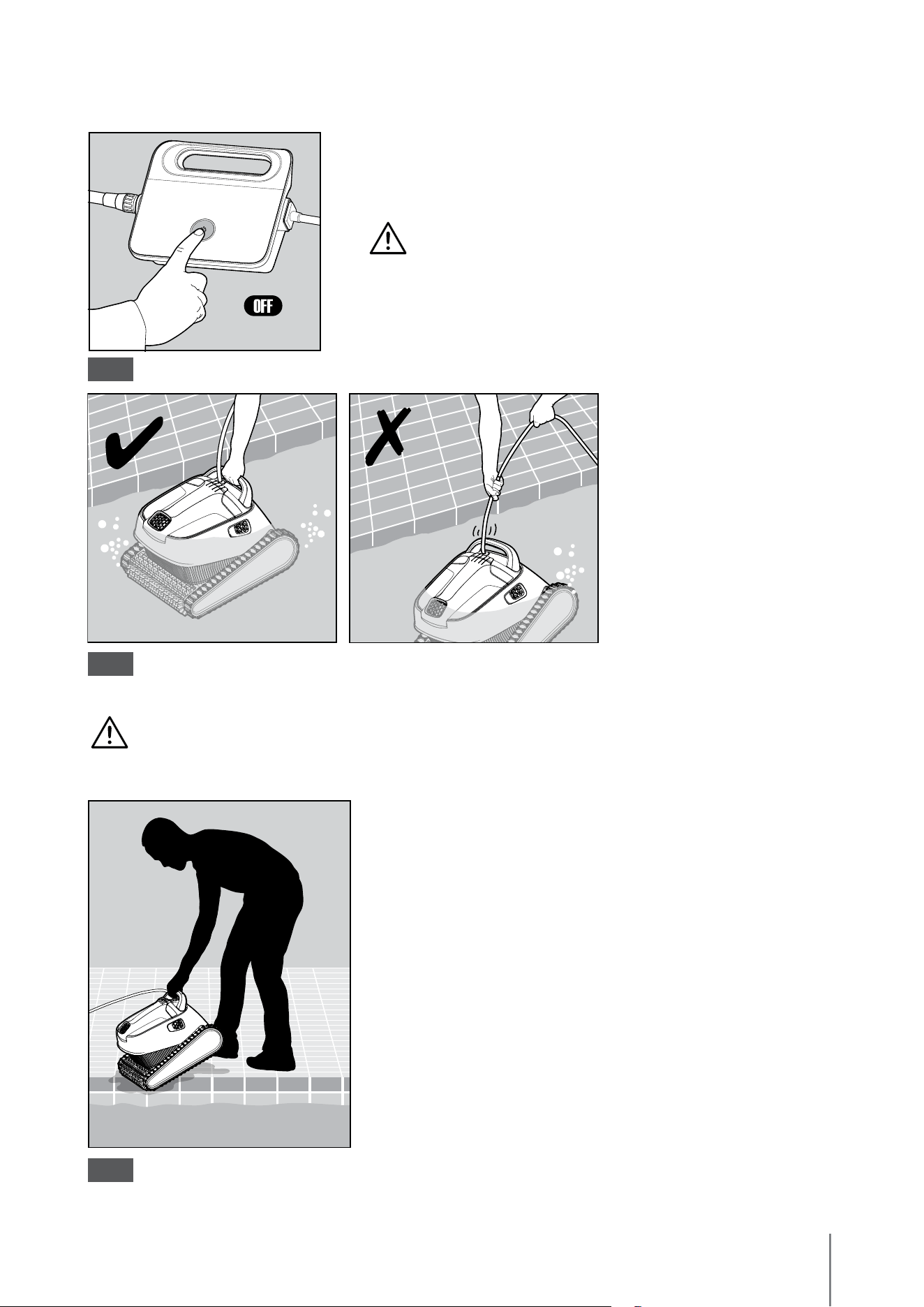 OFF