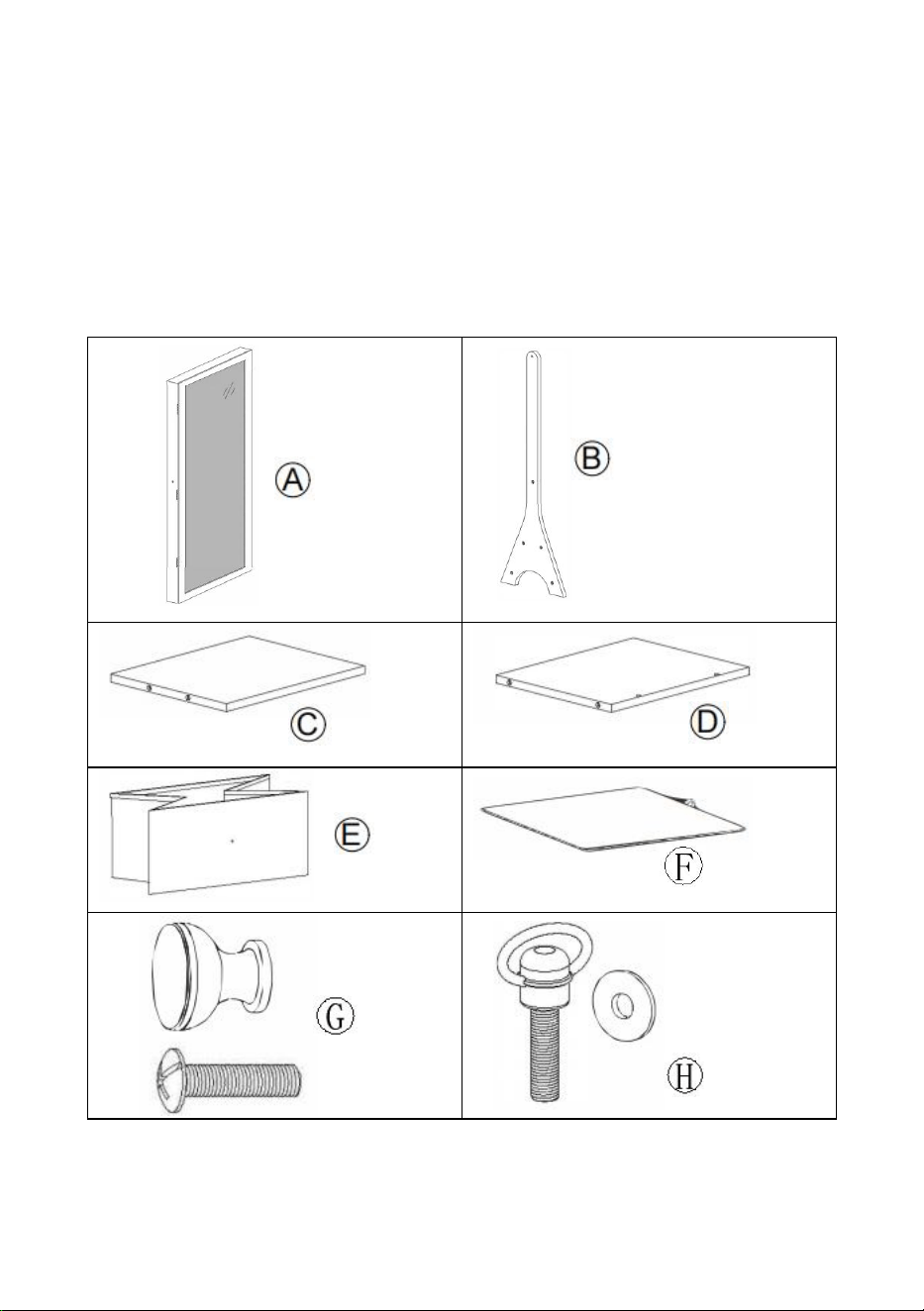 | A | B |
|---|---|
| C | D |
| E | F |
| G | H |