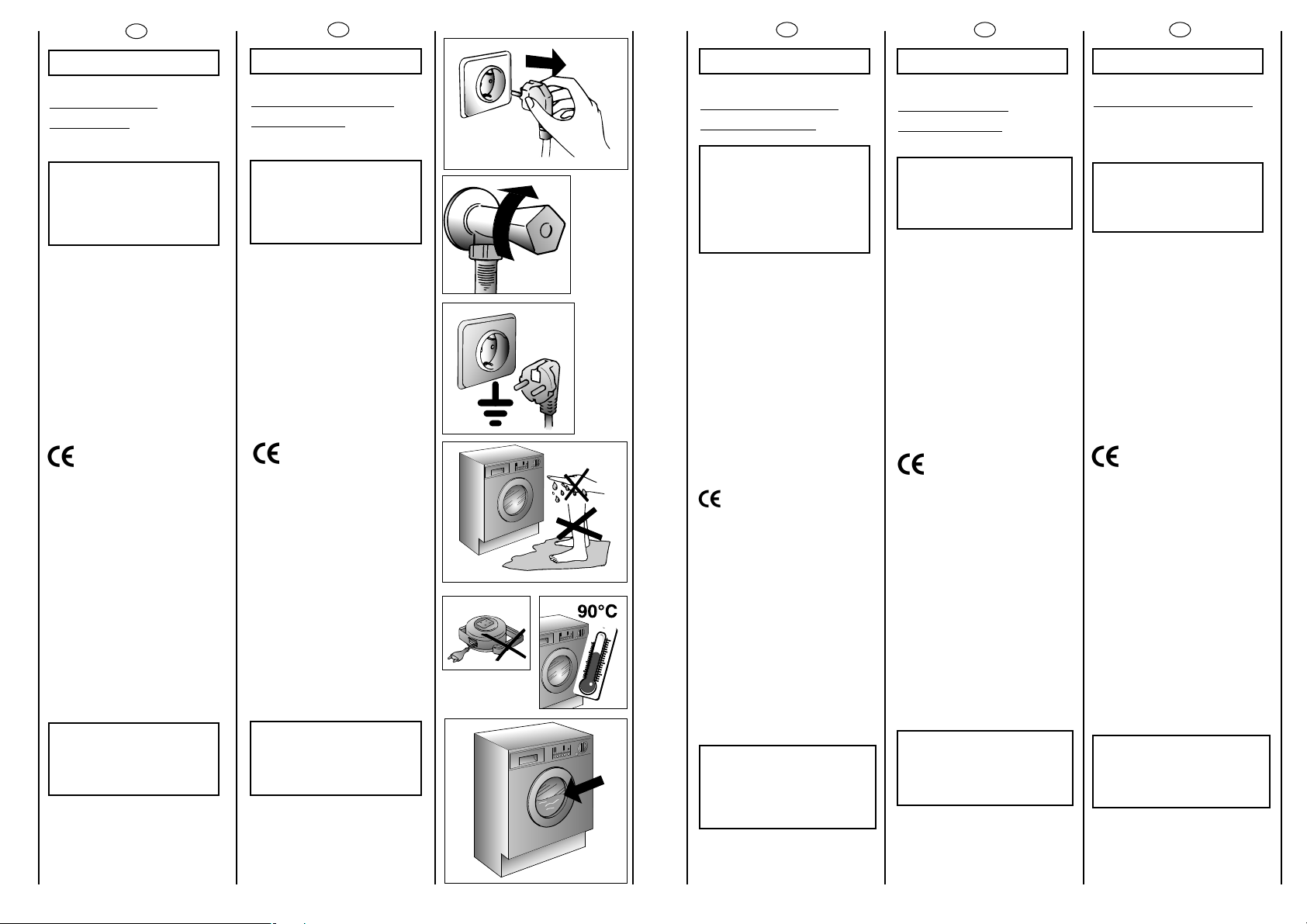 90°C